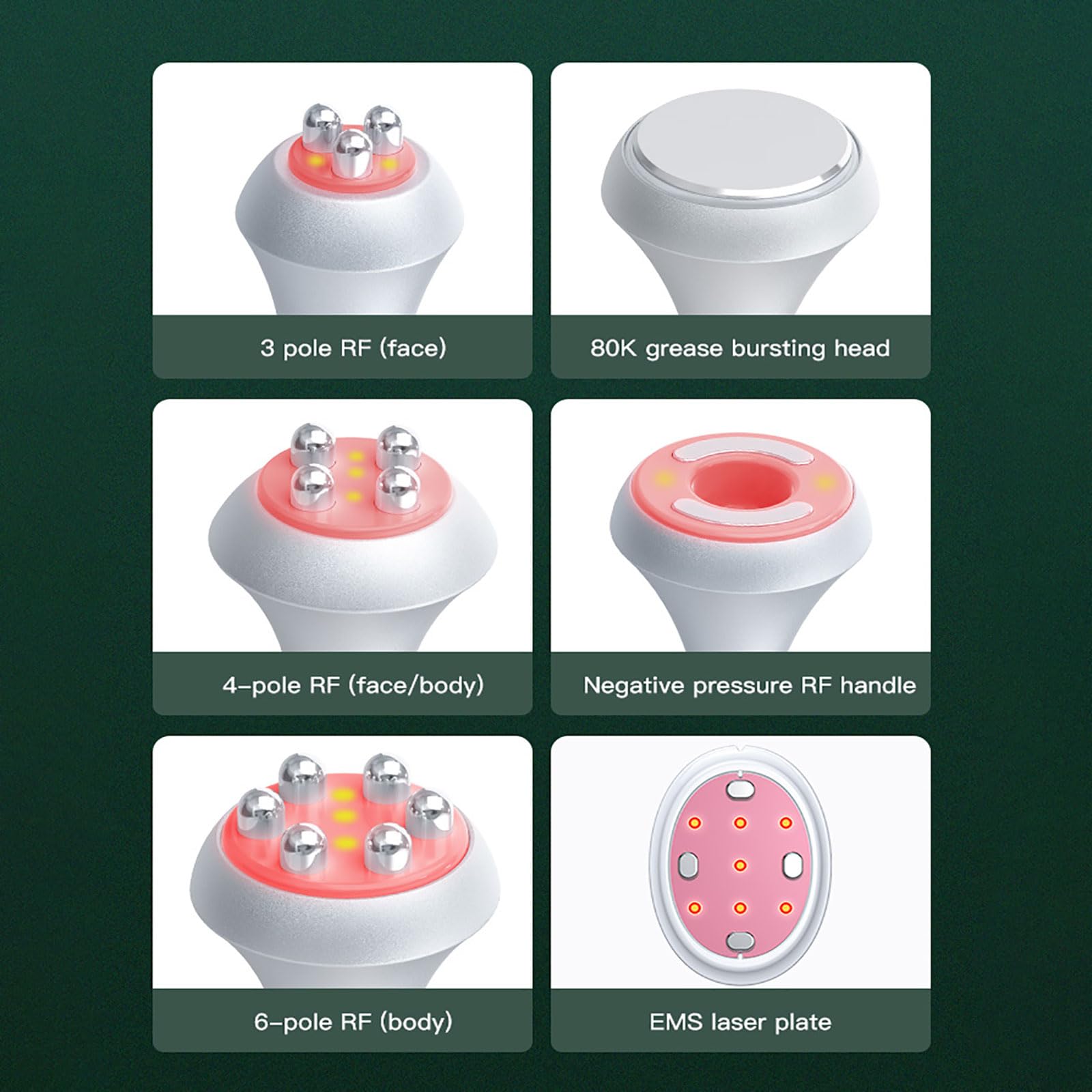 3 pole RF (face)

80K grease bursting head

4-pole RF (face/body)

Negative pressure RF handle

6-pole RF (body)

EMS laser plate