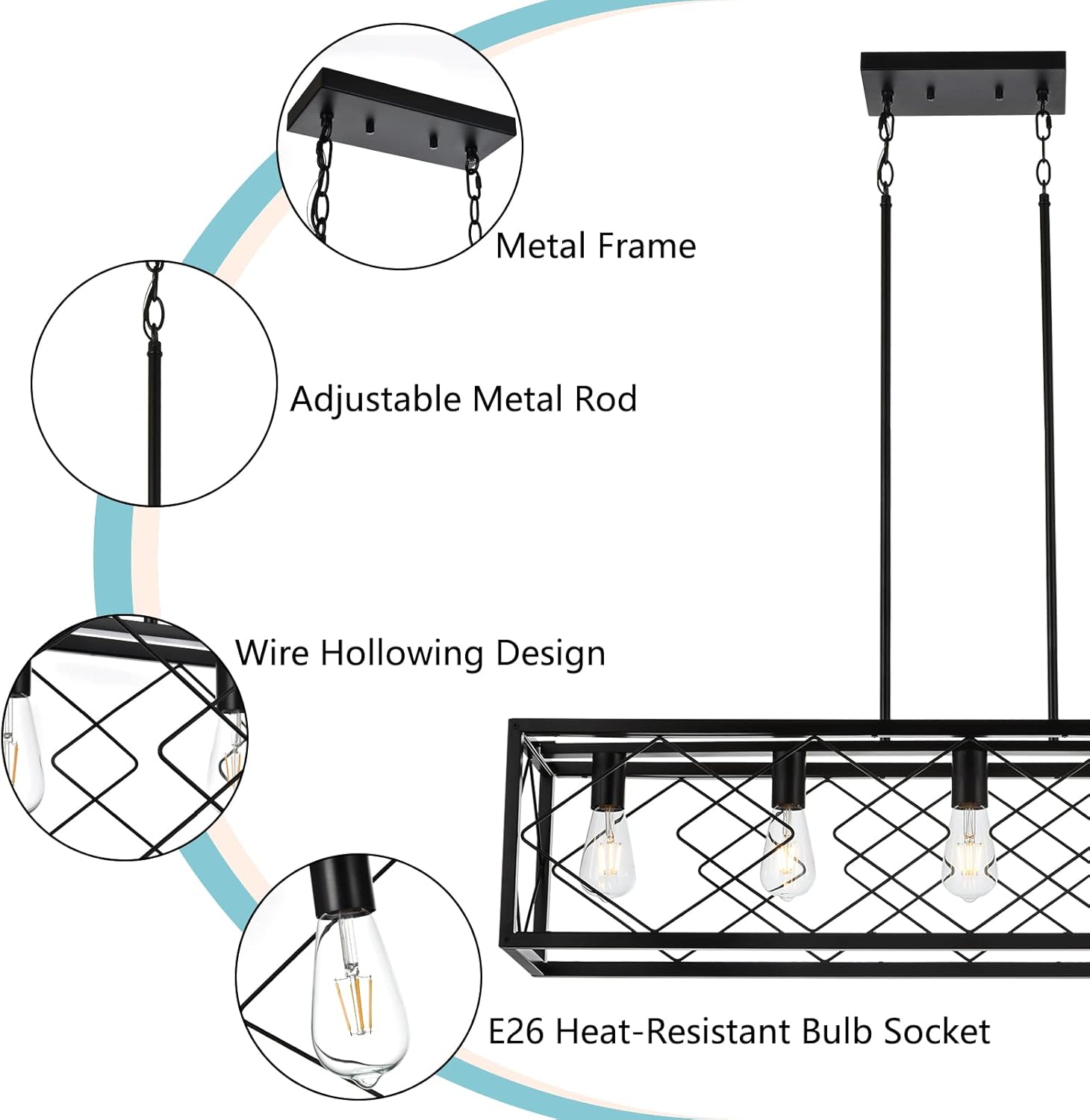 Metal Frame

Adjustable Metal Rod

Wire Hollowing Design

E26 Heat-Resistant Bulb Socket