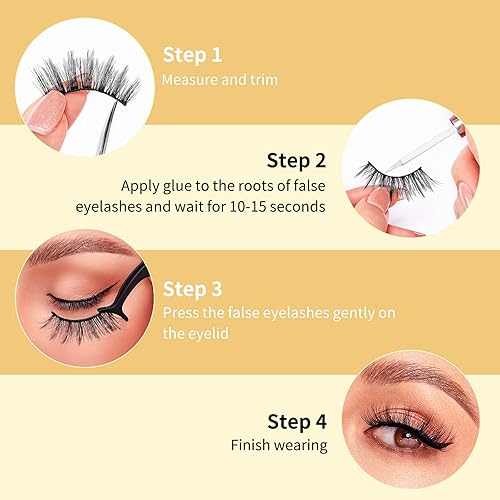 Step 1
Measure and trim

Step 2
Apply glue to the roots of false eyelashes and wait for 10-15 seconds

Step 3
Press the false eyelashes gently on the eyelid

Step 4
Finish wearing