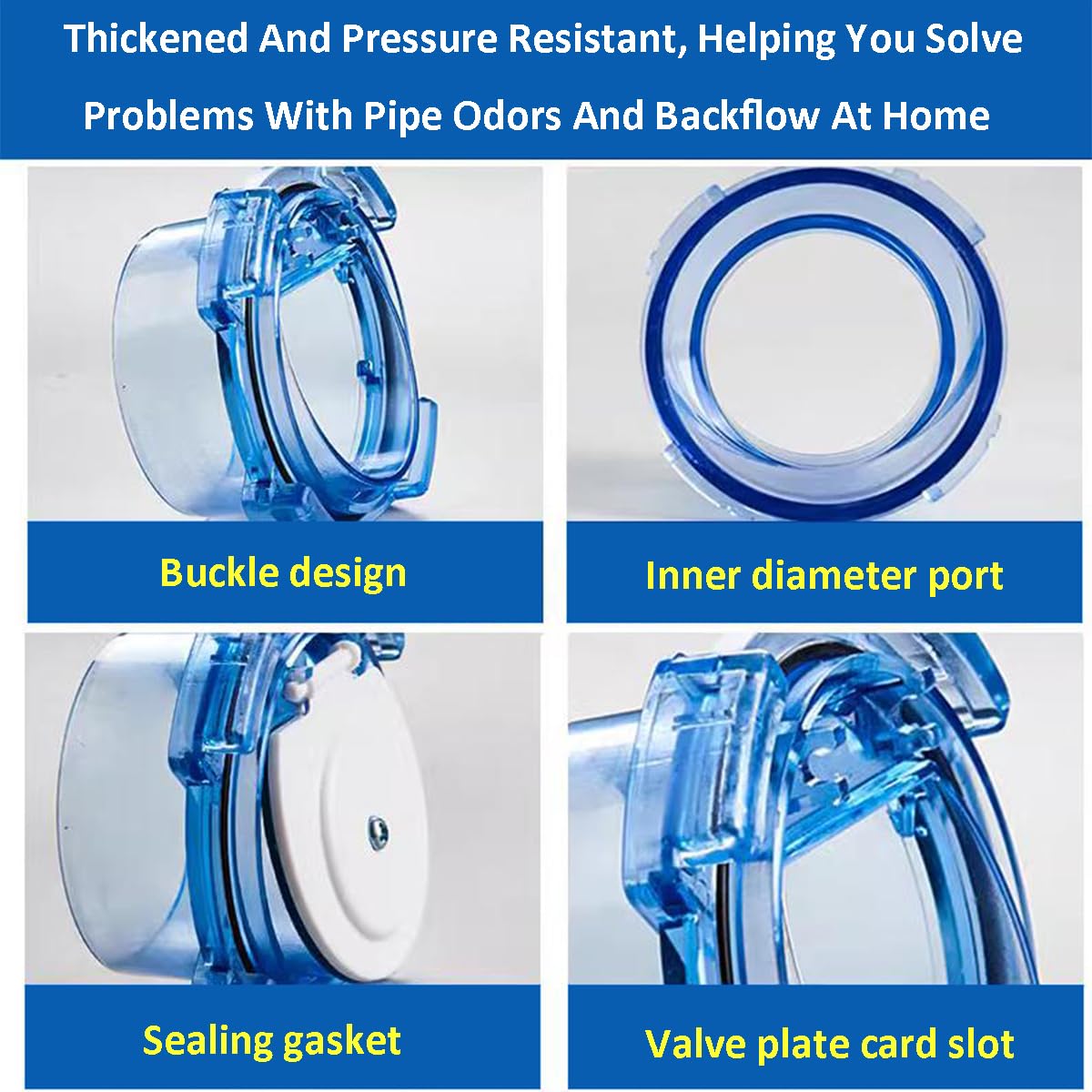 Thickened And Pressure Resistant, Helping You Solve Problems With Pipe Odors And Backflow At Home

Buckle design

Inner diameter port

Sealing gasket

Valve plate card slot