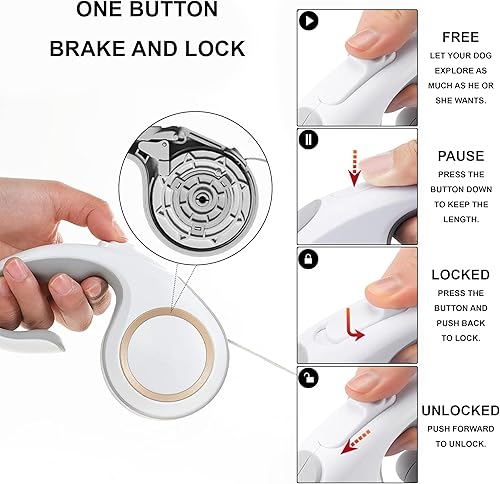 ONE BUTTON
BRAKE AND LOCK

FREE
LET YOUR DOG EXPLORE AS MUCH AS HE OR SHE WANTS.

PAUSE
PRESS THE BUTTON DOWN TO KEEP THE LENGTH.

LOCKED
PRESS THE BUTTON AND PUSH BACK TO LOCK.

UNLOCKED
PUSH FORWARD TO UNLOCK.