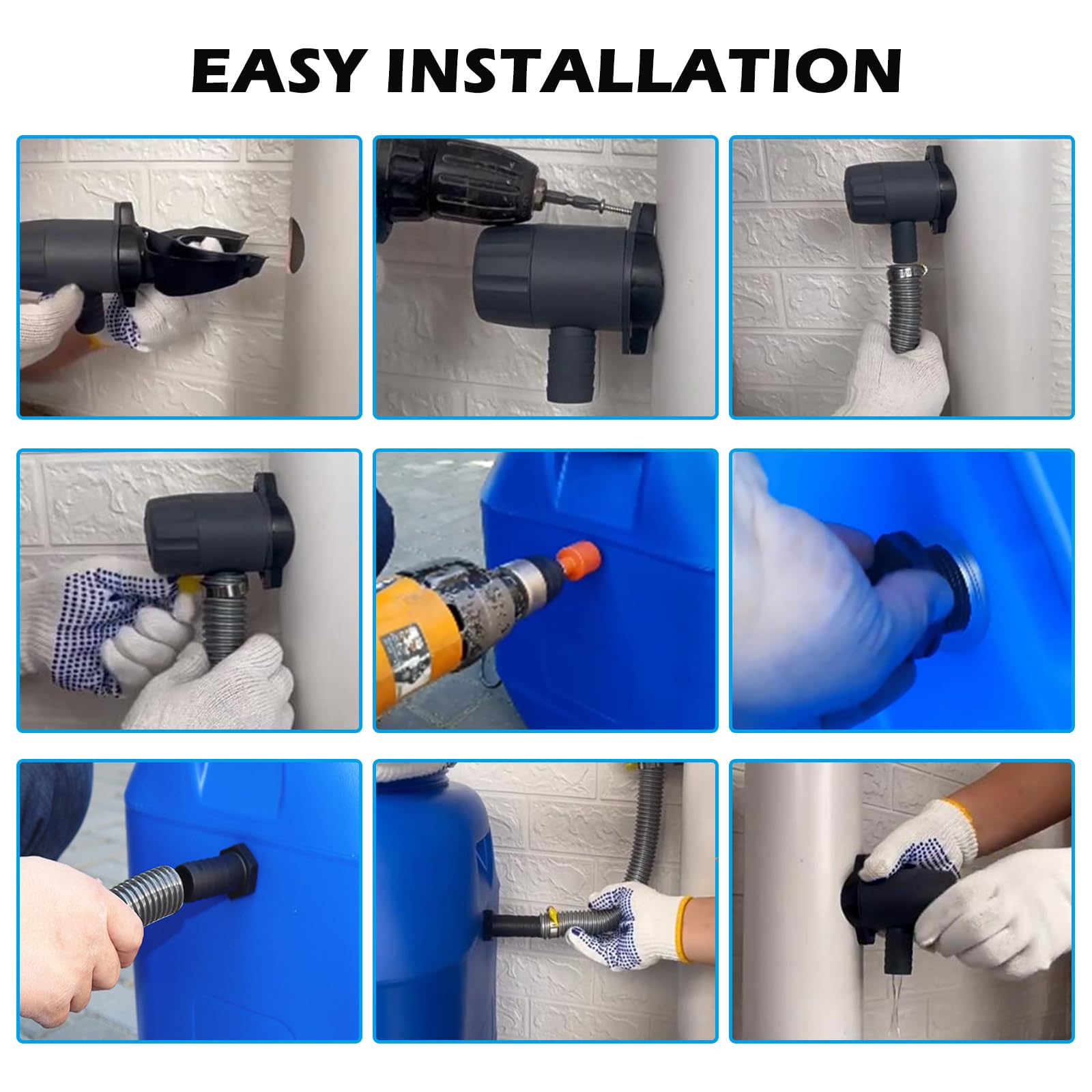 EASY INSTALLATION