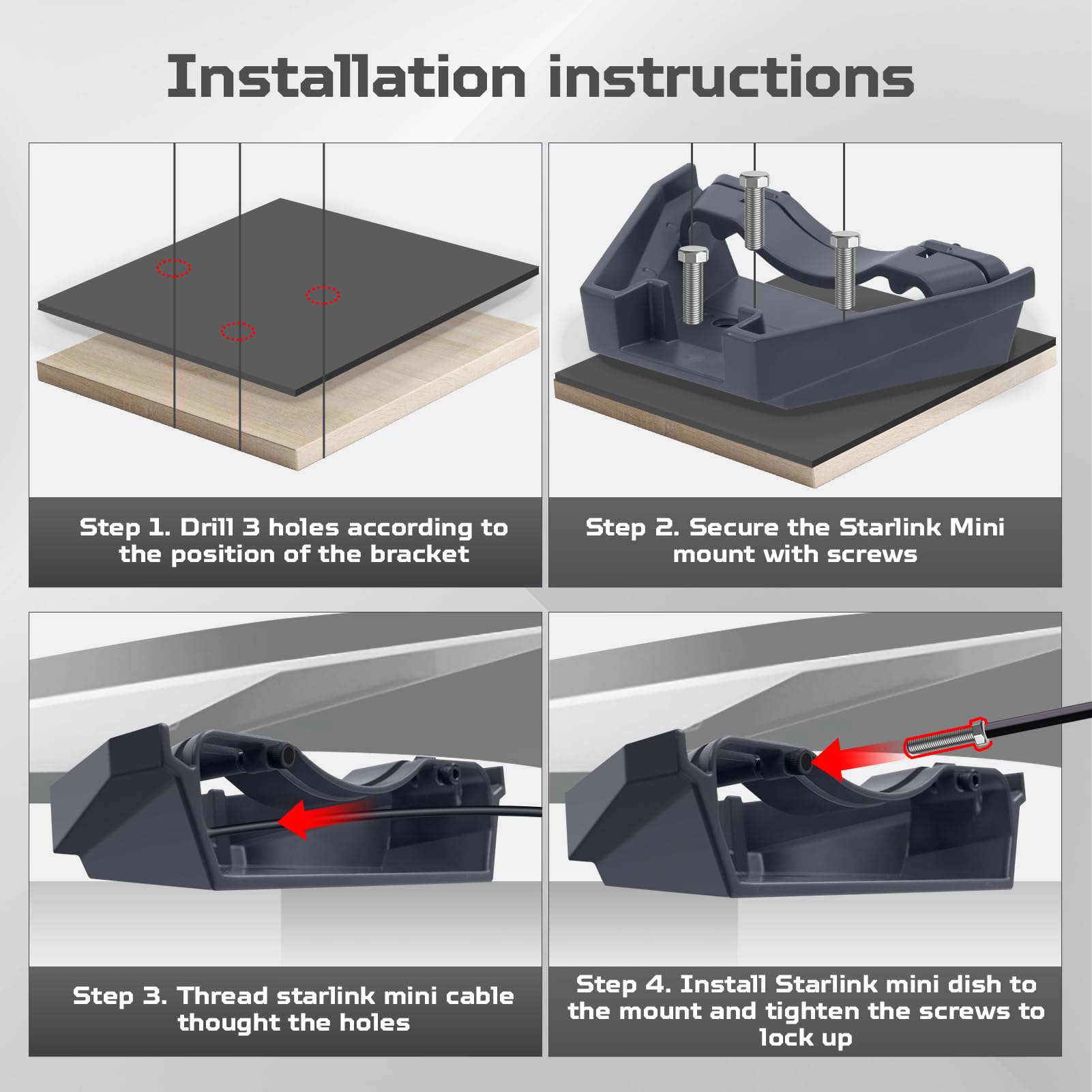 Installation instructions

Step 1. Drill 3 holes according to the position of the bracket

Step 2. Secure the Starlink Mini mount with screws

Step 3. Thread starlink mini cable thought the holes

Step 4. Install Starlink mini dish to the mount and tighten the screws to lock up