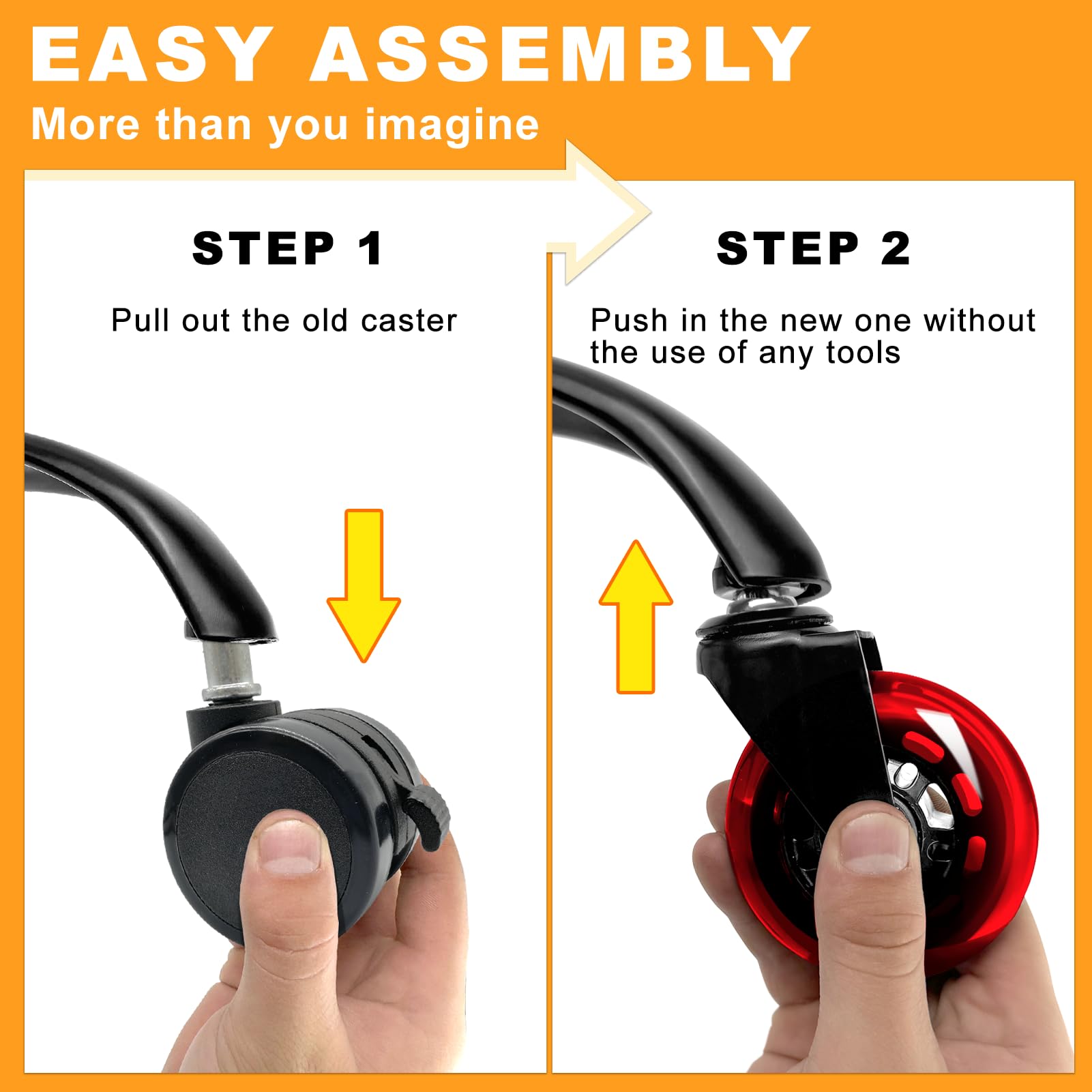 EASY ASSEMBLY

More than you imagine

STEP 1

Pull out the old caster

STEP 2

Push in the new one without the use of any tools