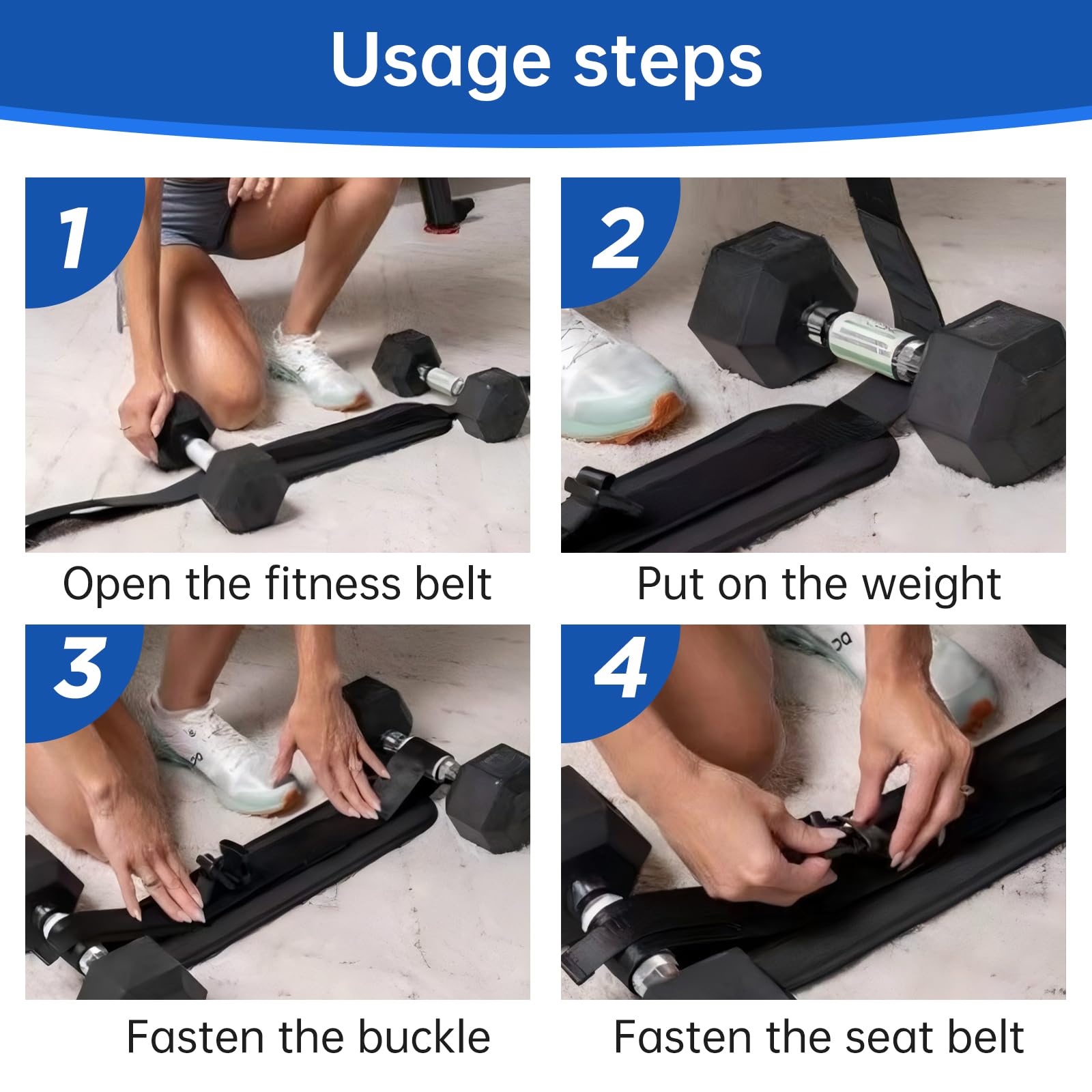 Usage steps

1

Open the fitness belt

2

Put on the weight

3

Fasten the buckle

4

Fasten the seat belt