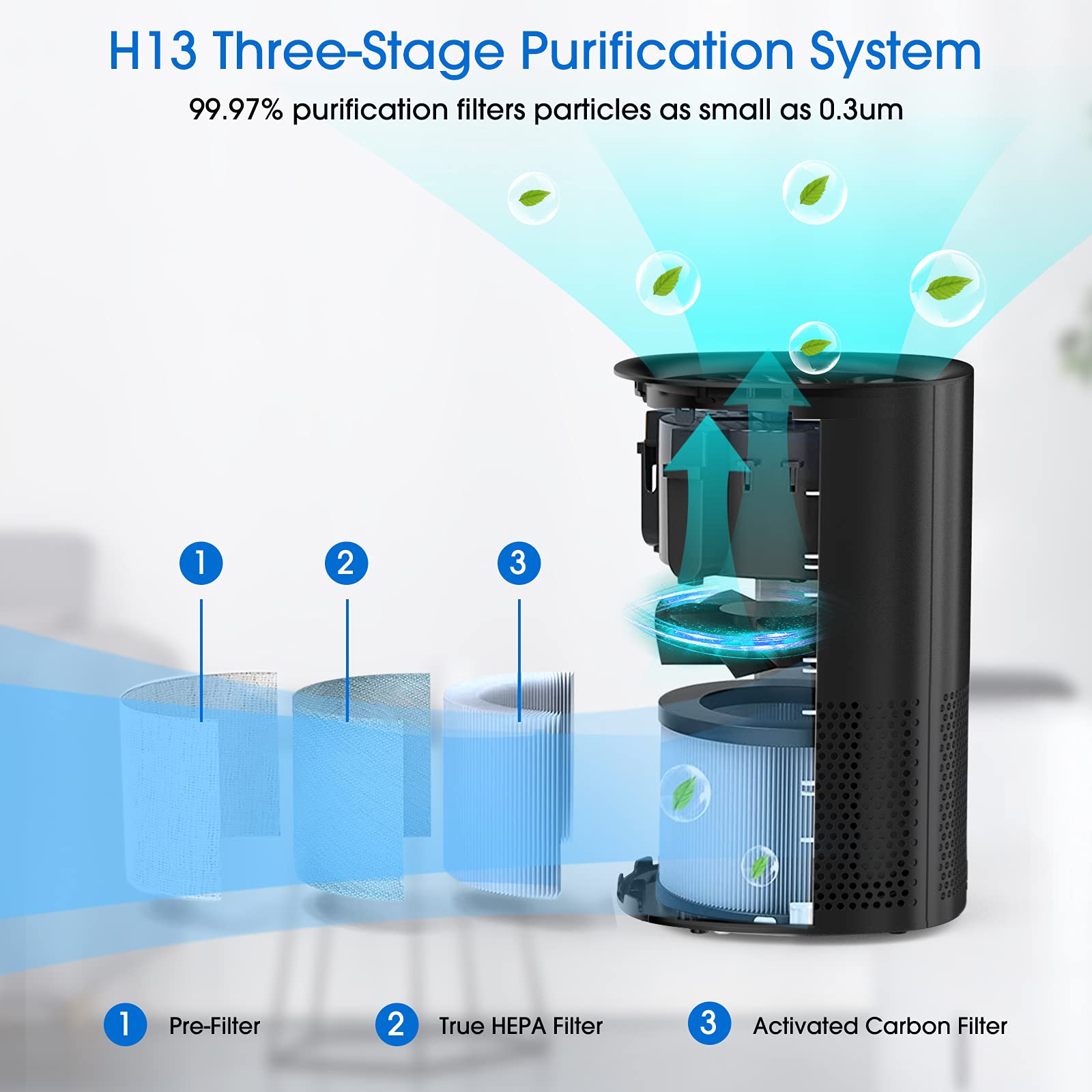 H13 Three-Stage Purification System

99.97% purification filters particles as small as 0.3um

1

2

3

1 Pre-Filter

2 True HEPA Filter

3 Activated Carbon Filter