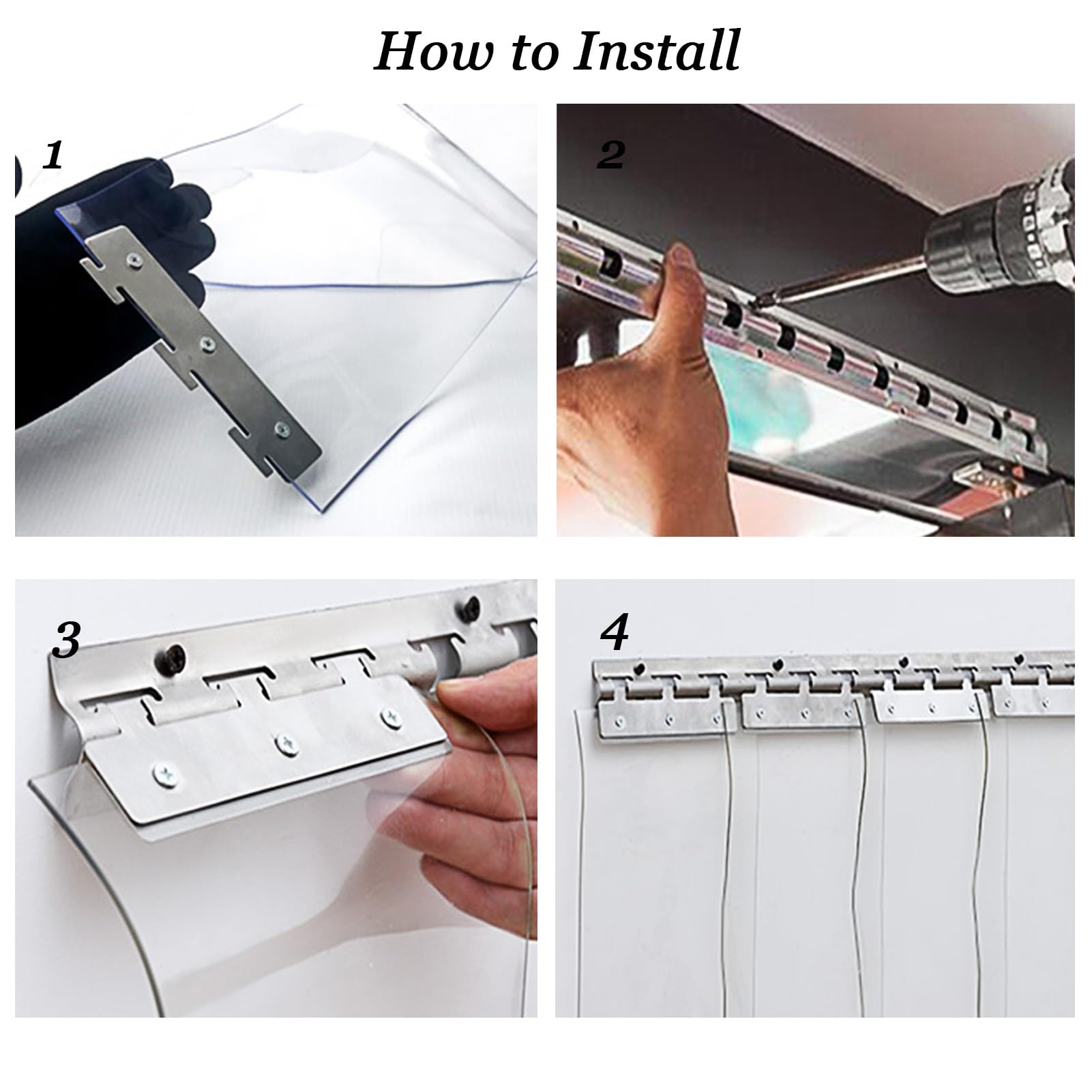 How to Install

1

2

3

4