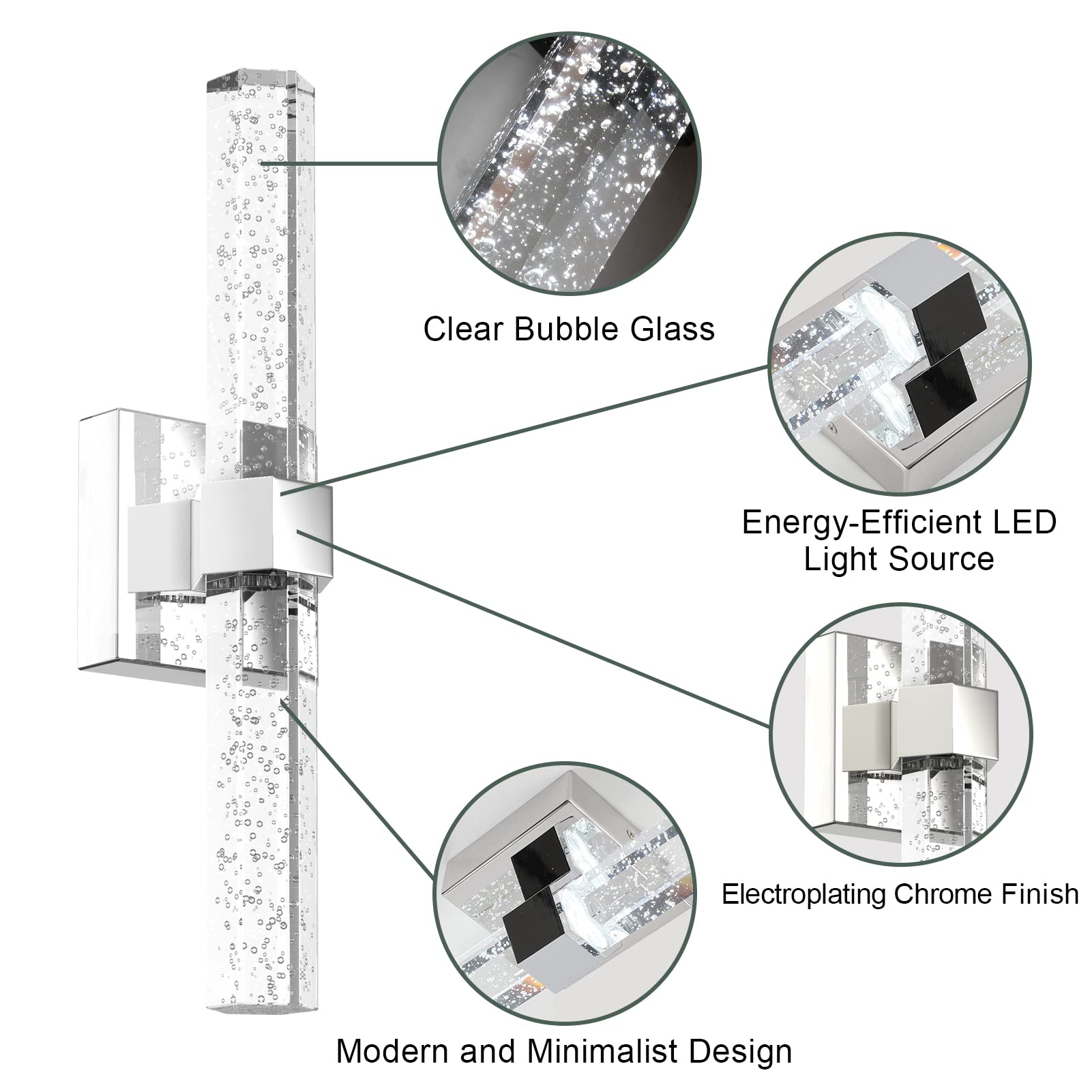 Clear Bubble Glass

Energy-Efficient LED Light Source

Electroplating Chrome Finish

Modern and Minimalist Design