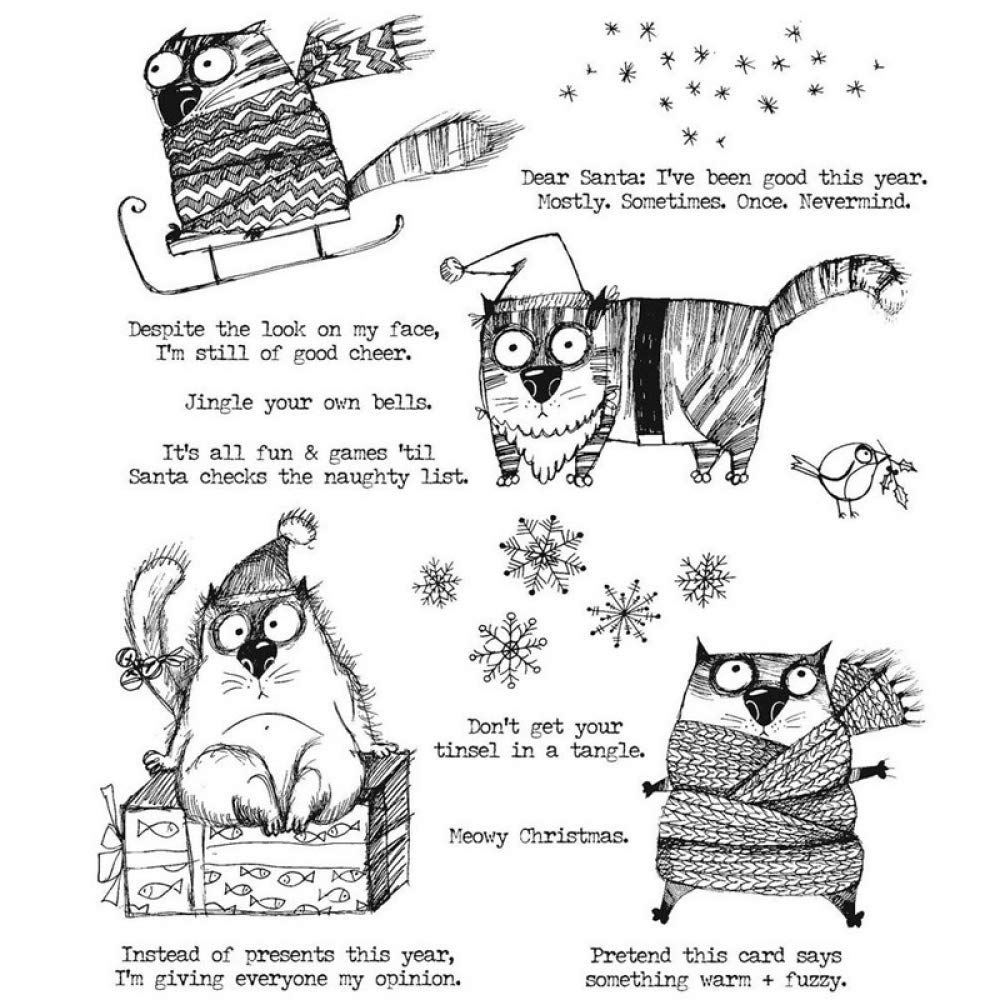 Dear Santa: I've been good this year. Mostly. Sometimes. Once. Nevermind.

Despite the look on my face, I'm still of good cheer.

Jingle your own bells.

It's all fun & games 'til Santa checks the naughty list.

Don't get your tinsel in a tangle.

Meowy Christmas.

Instead of presents this year, I'm giving everyone my opinion.

Pretend this card says something warm + fuzzy.