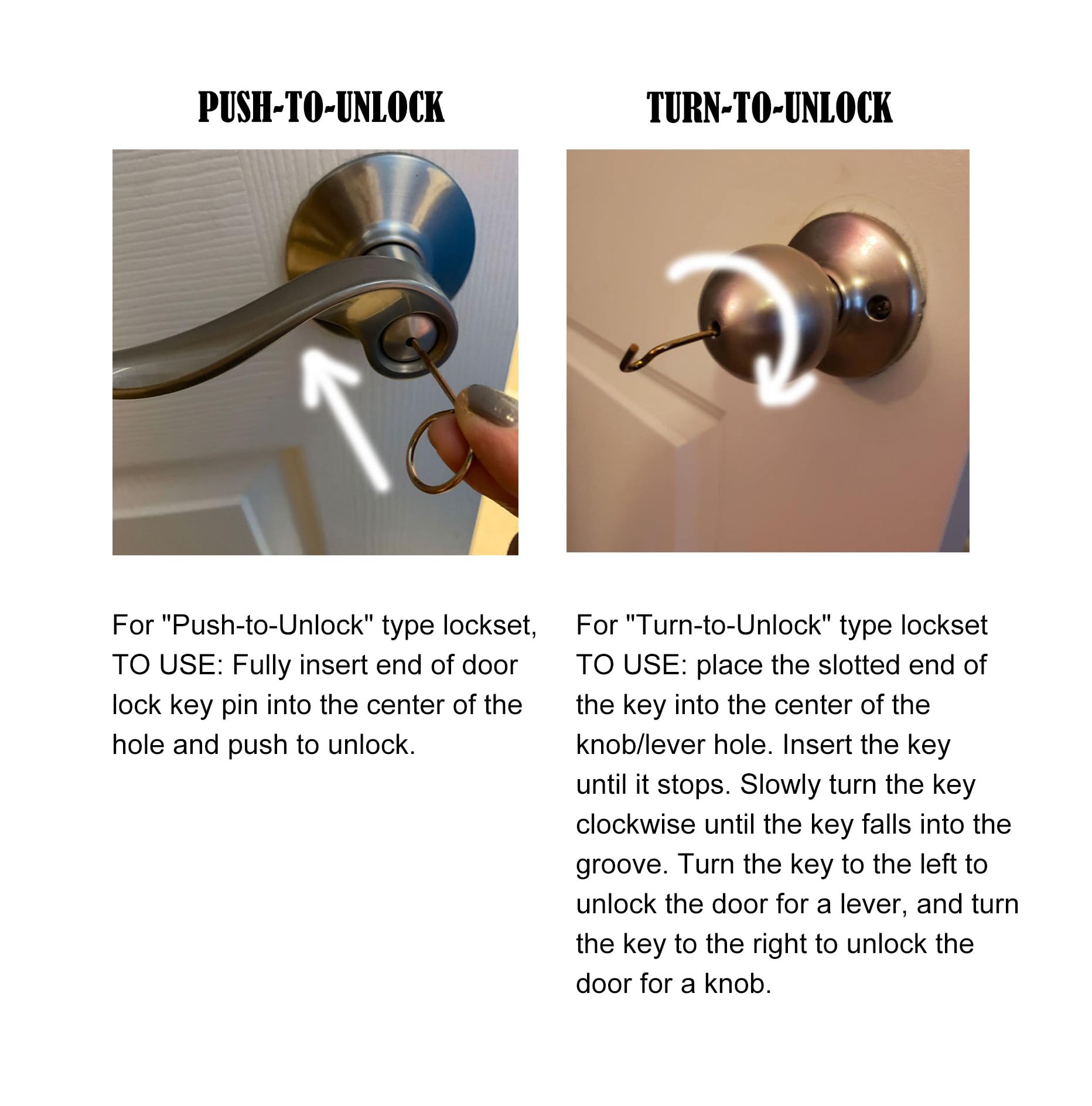 PUSH-TO-UNLOCK

For "Push-to-Unlock" type lockset, TO USE: Fully insert end of door lock key pin into the center of the hole and push to unlock.

TURN-TO-UNLOCK

For "Turn-to-Unlock" type lockset TO USE: place the slotted end of the key into the center of the knob/lever hole. Insert the key until it stops. Slowly turn the key clockwise until the key falls into the groove. Turn the key to the left to unlock the door for a lever, and turn the key to the right to unlock the door for a knob.