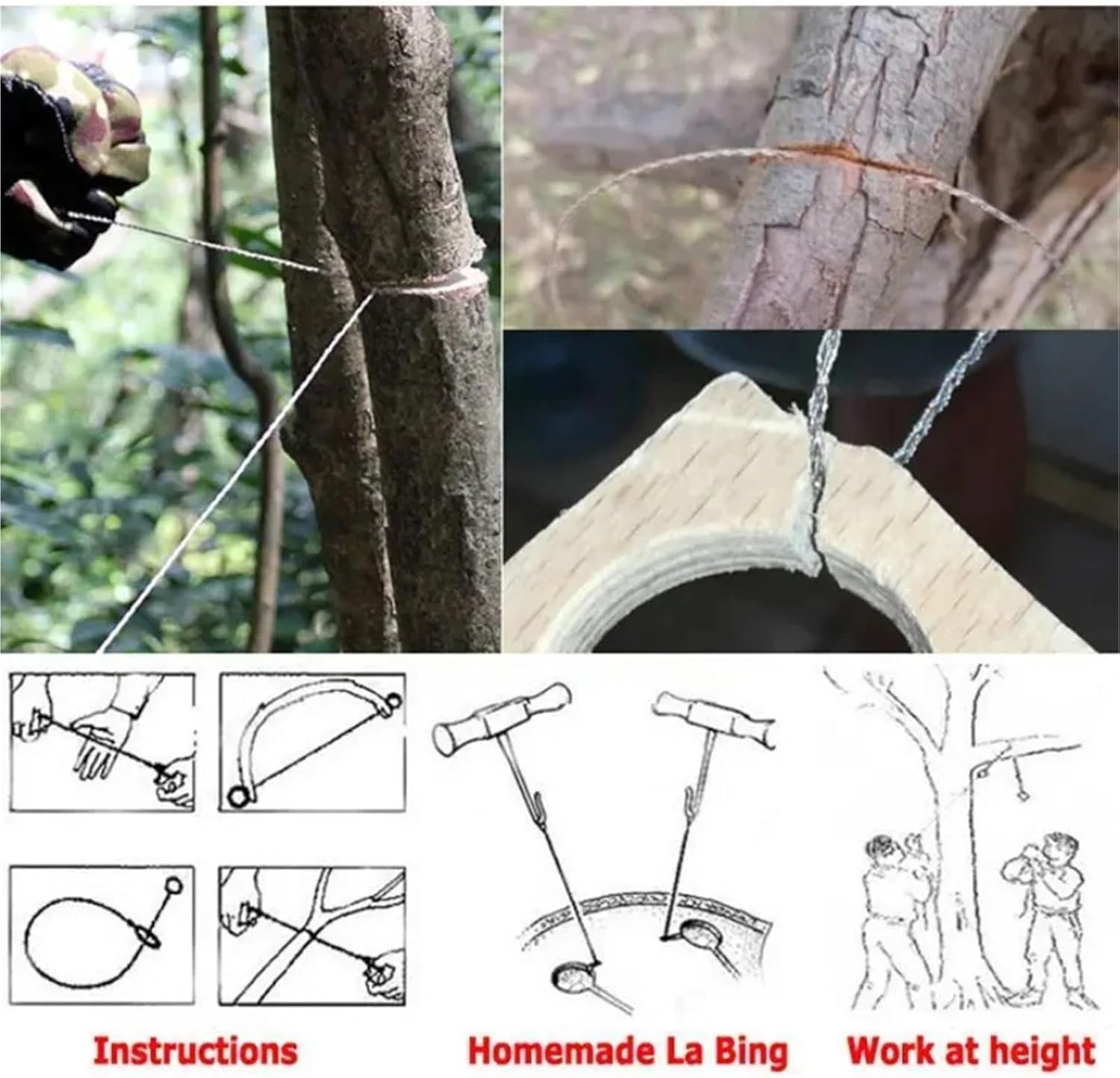 Instructions

Homemade La Bing

Work at height