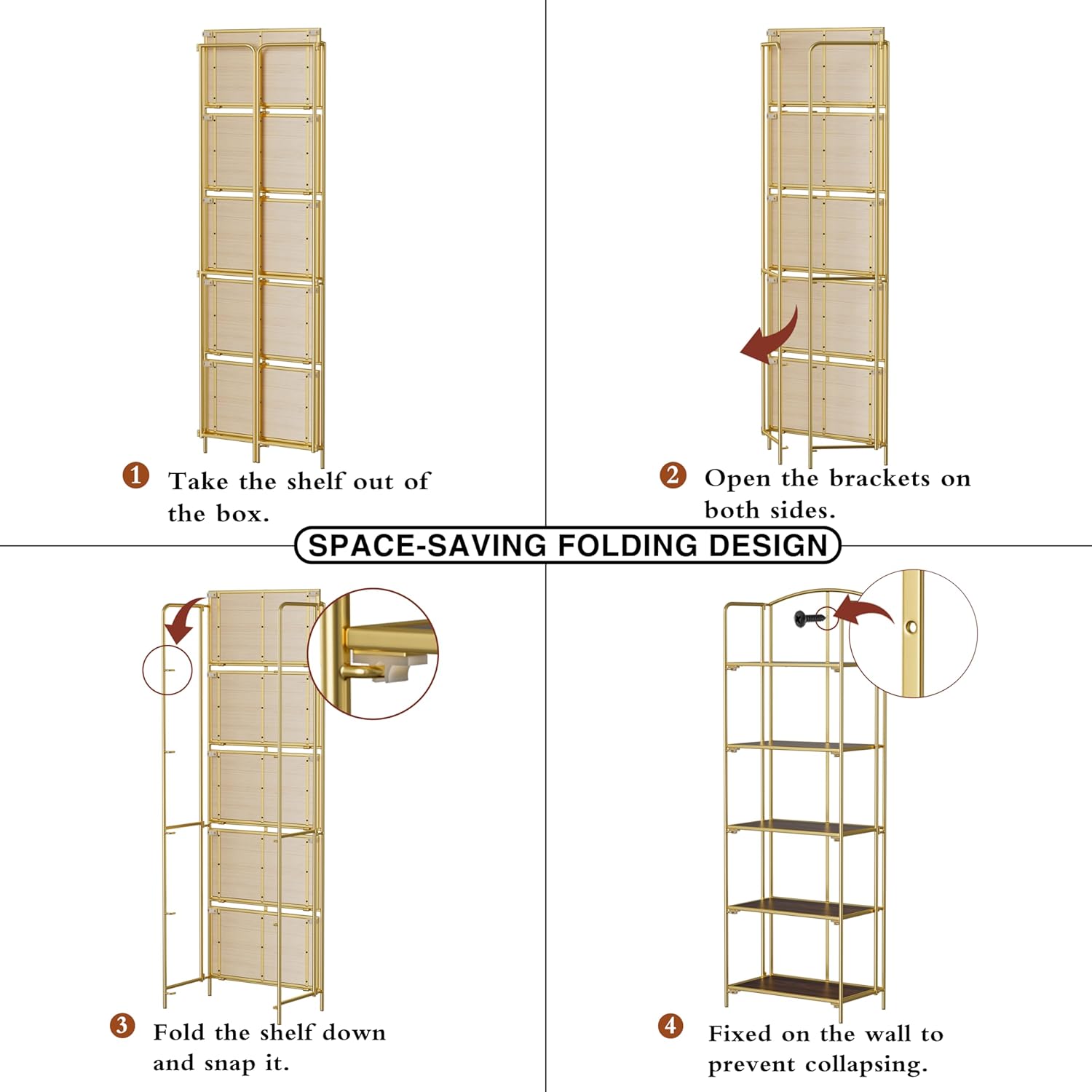 1 Take the shelf out of the box.

2 Open the brackets on both sides.

SPACE-SAVING FOLDING DESIGN

3 Fold the shelf down and snap it.

4 Fixed on the wall to prevent collapsing.