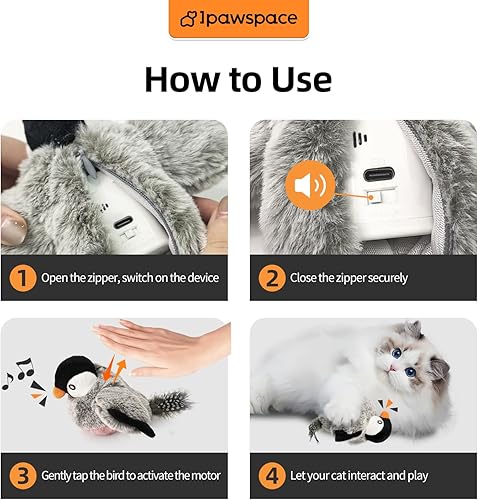 1pawspace

How to Use

1 Open the zipper, switch on the device

2 Close the zipper securely

3 Gently tap the bird to activate the motor

4 Let your cat interact and play