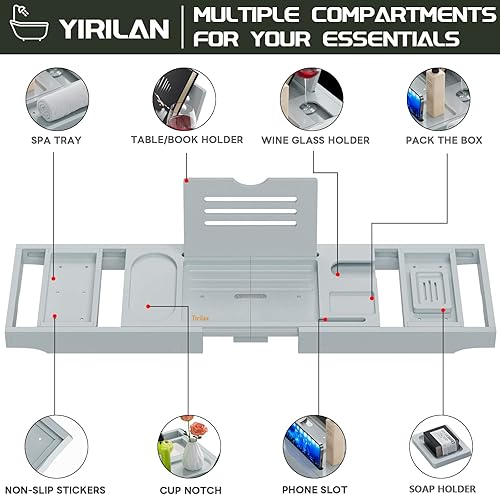 YIRILAN

MULTIPLE COMPARTMENTS FOR YOUR ESSENTIALS

SPA TRAY

TABLE/BOOK HOLDER

WINE GLASS HOLDER

PACK THE BOX

Yirilan

NON-SLIP STICKERS

CUP NOTCH

PHONE SLOT

SOAP HOLDER