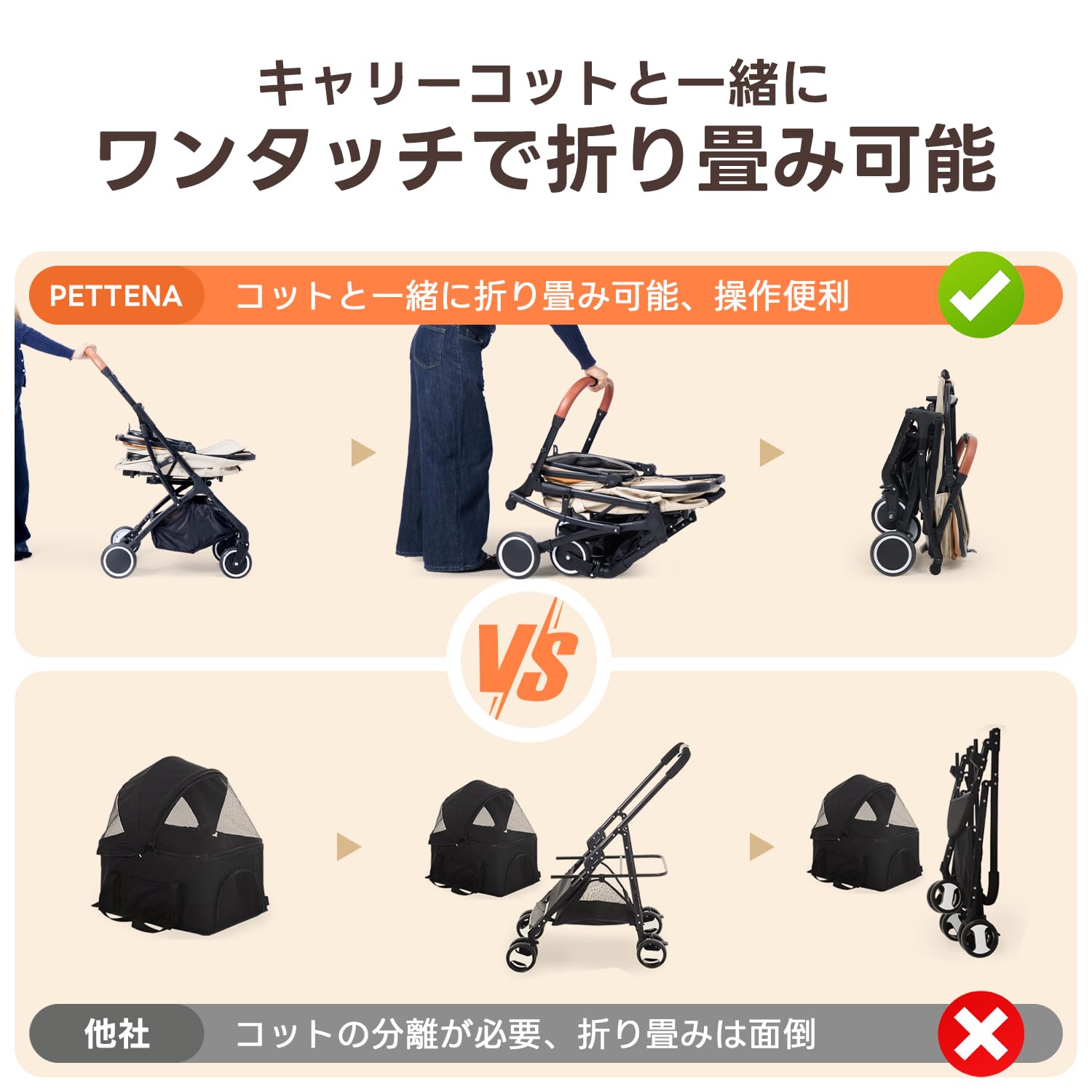 キャリーコットと一緒に
ワンタッチで折り畳み可能

PETTENA コットと一緒に折り畳み可能、操作便利

VS

他社 コットの分離が必要、折り畳みは面倒