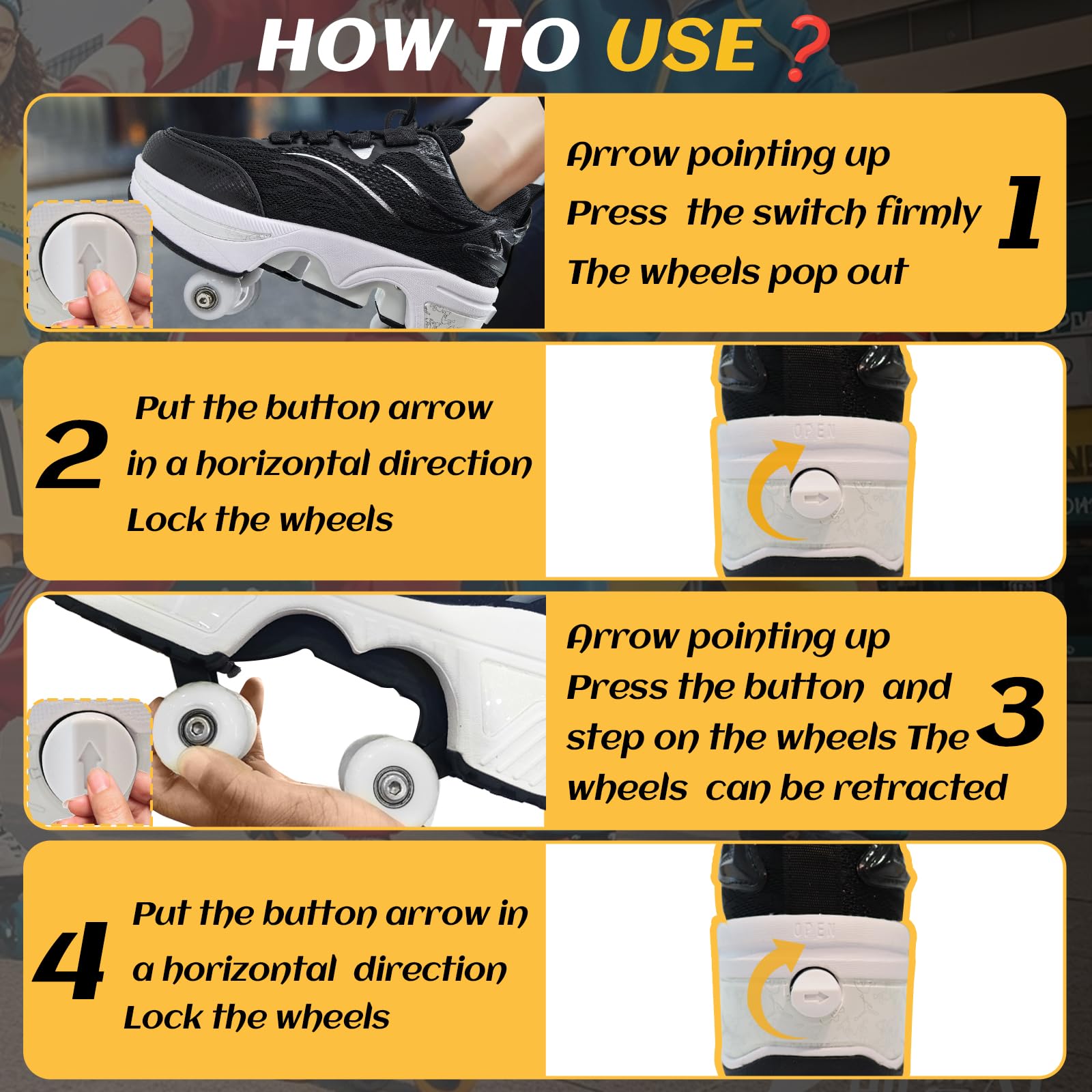 HOW TO USE ?

Arrow pointing up
Press the switch firmly
The wheels pop out

1

2

Put the button arrow
in a horizontal direction
Lock the wheels

OPEN

Arrow pointing up
Press the button and
step on the wheels The
wheels can be retracted

3

4

Put the button arrow in
a horizontal direction
Lock the wheels

OPEN