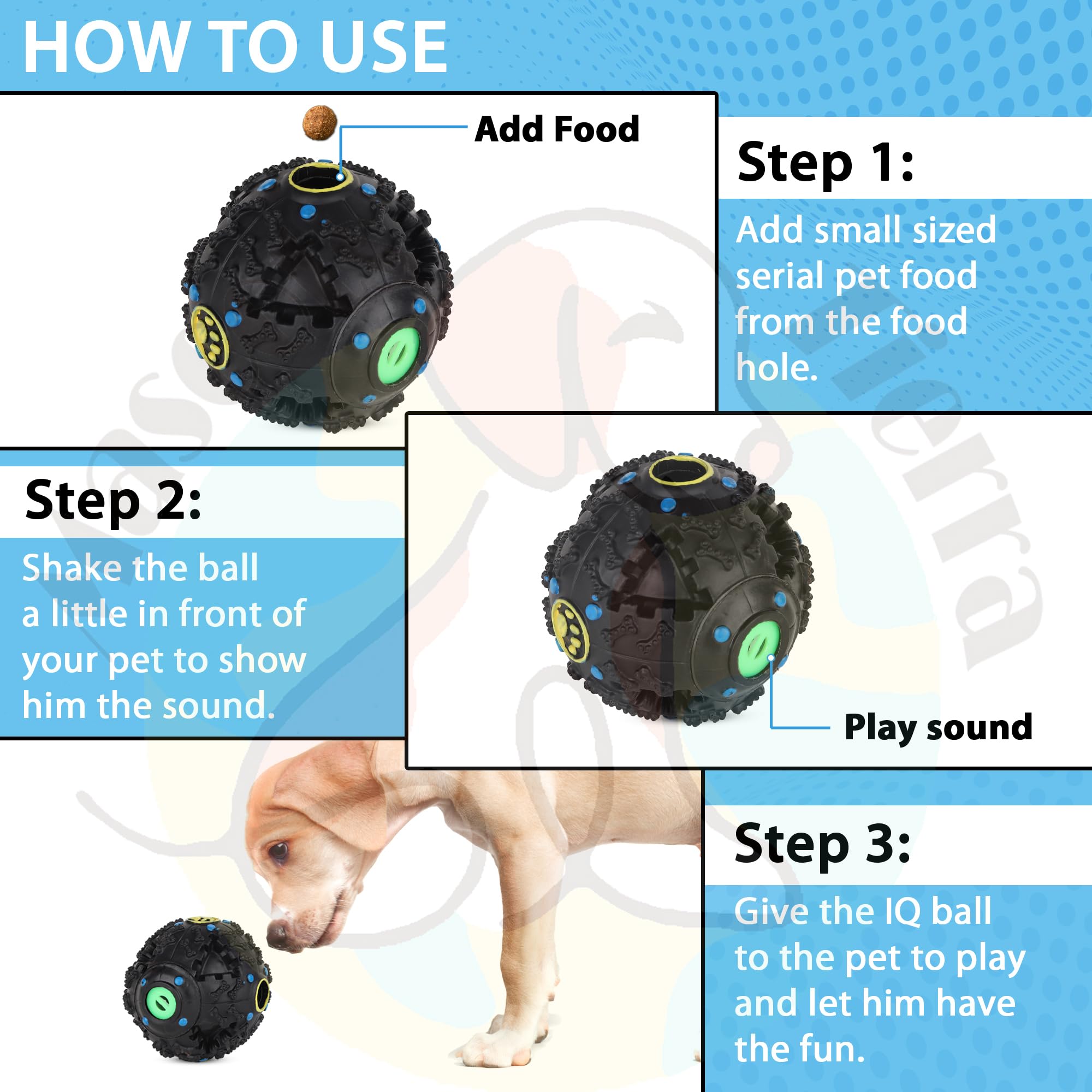 HOW TO USE

Add Food

Step 1:

Add small sized serial pet food from the food hole.

Step 2:

Shake the ball a little in front of your pet to show him the sound.

Play sound

Step 3:

Give the IQ ball to the pet to play and let him have the fun.