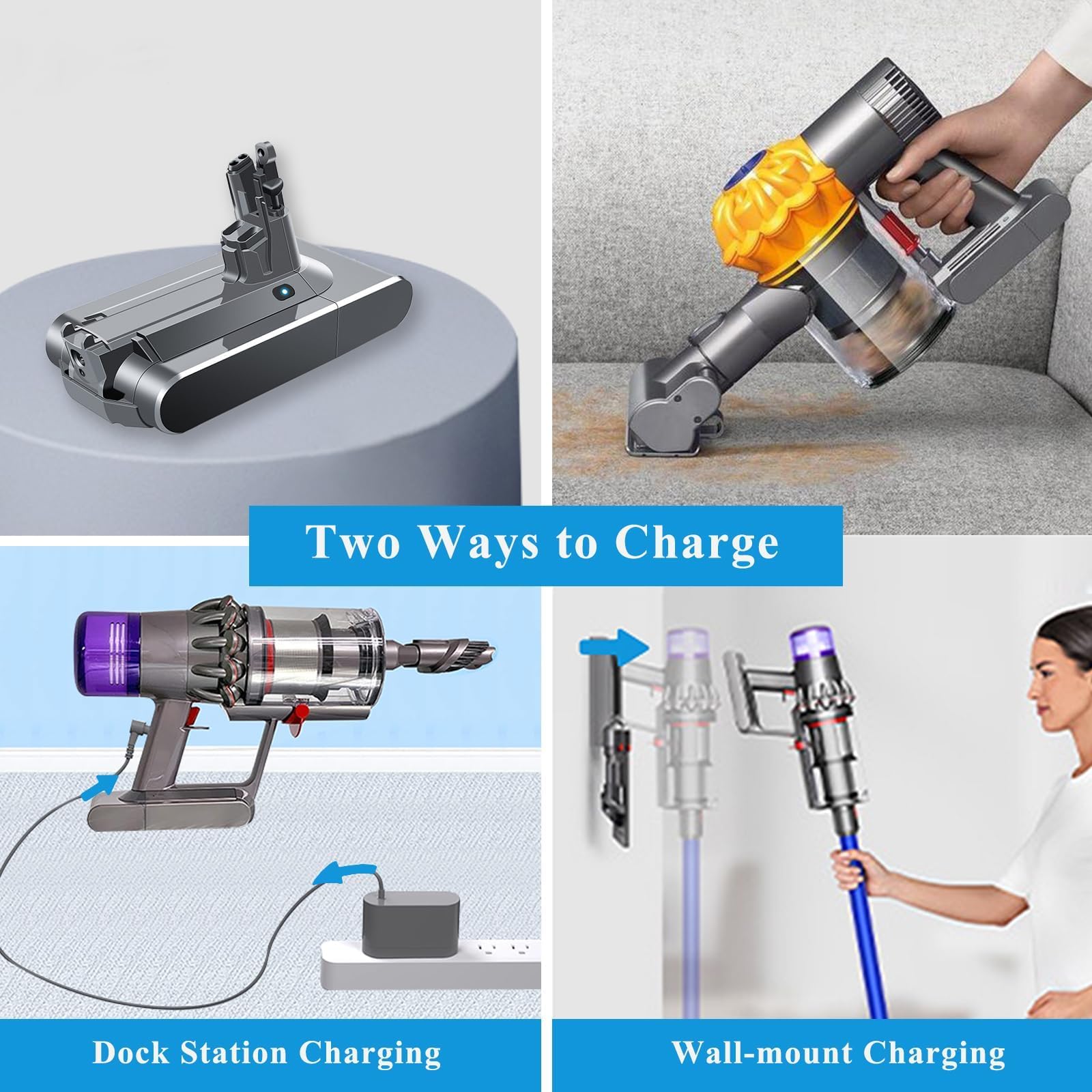 Two Ways to Charge

Dock Station Charging

Wall-mount Charging