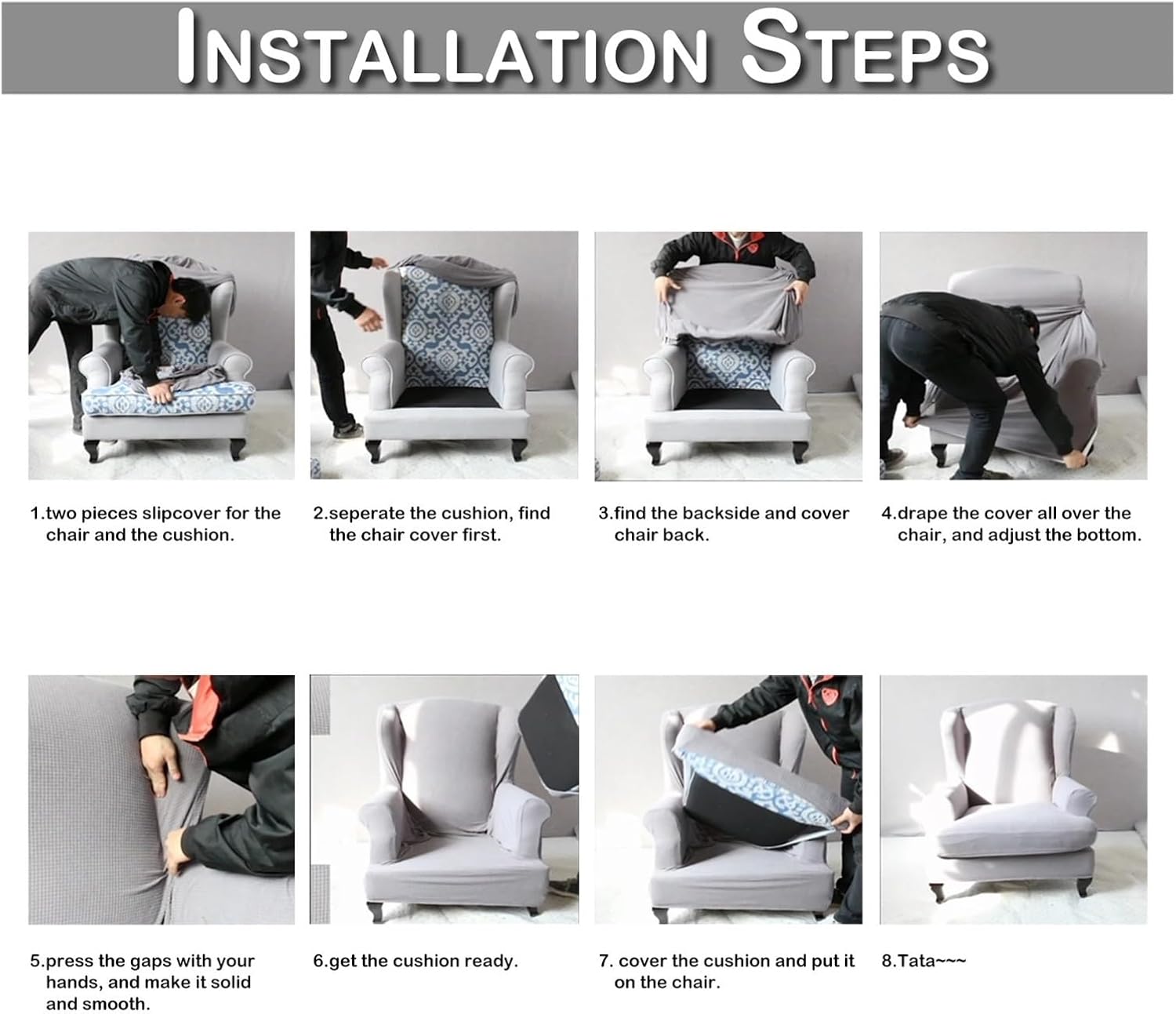 INSTALLATION STEPS

1.two pieces slipcover for the chair and the cushion.

2.seperate the cushion, find the chair cover first.

3.find the backside and cover chair back.

4.drape the cover all over the chair, and adjust the bottom.

5.press the gaps with your hands, and make it solid and smooth.

6.get the cushion ready.

7. cover the cushion and put it on the chair.

8.Tata~~~