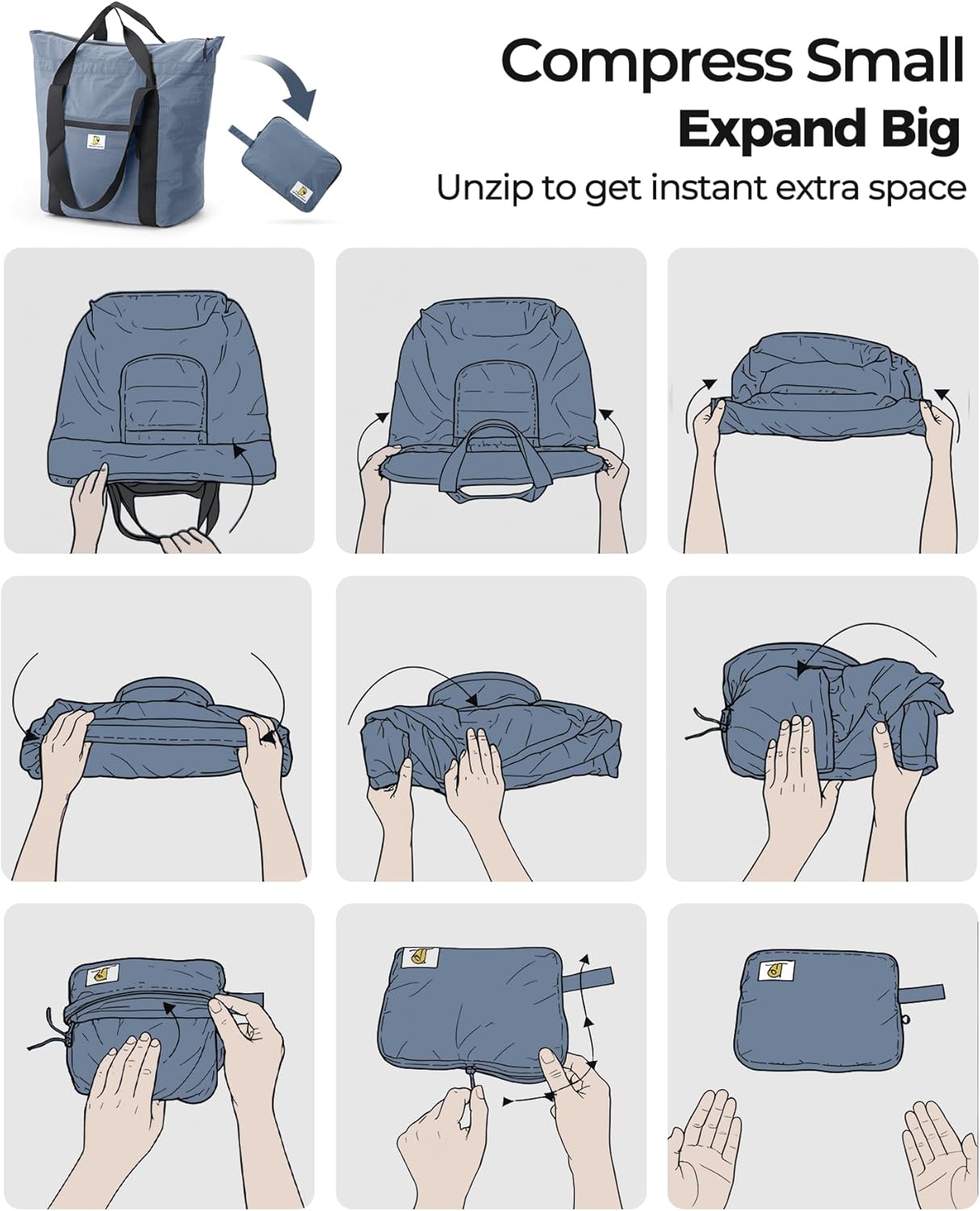 Compress Small
Expand Big
Unzip to get instant extra space