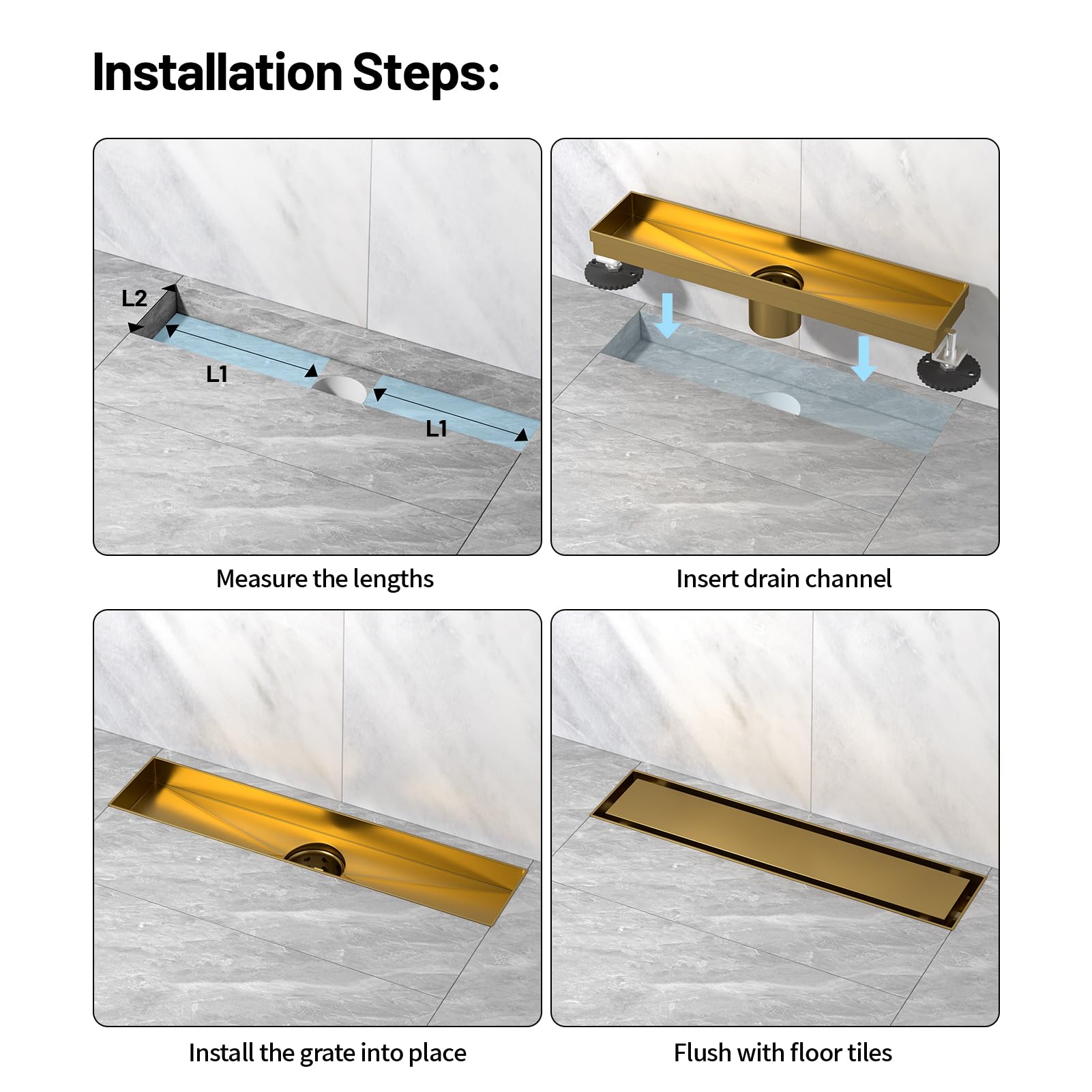 Installation Steps:

L2

L1

L1

Measure the lengths

Insert drain channel

Install the grate into place

Flush with floor tiles