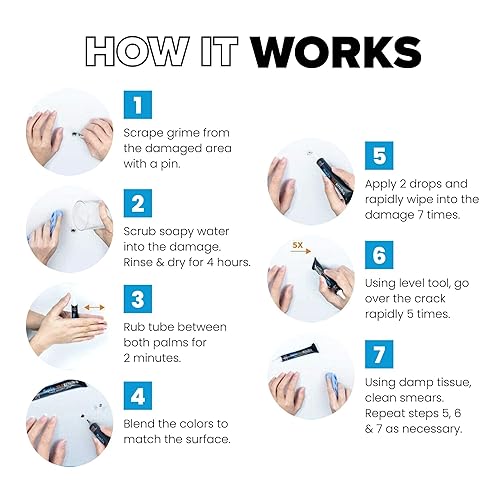 HOW IT WORKS

1
Scrape grime from the damaged area with a pin.

2
Scrub soapy water into the damage. Rinse & dry for 4 hours.

3
Rub tube between both palms for 2 minutes.

4
Blend the colors to match the surface.

5
Apply 2 drops and rapidly wipe into the damage 7 times.

5X

6
Using level tool, go over the crack rapidly 5 times.

7
Using damp tissue, clean smears. Repeat steps 5, 6 & 7 as necessary.