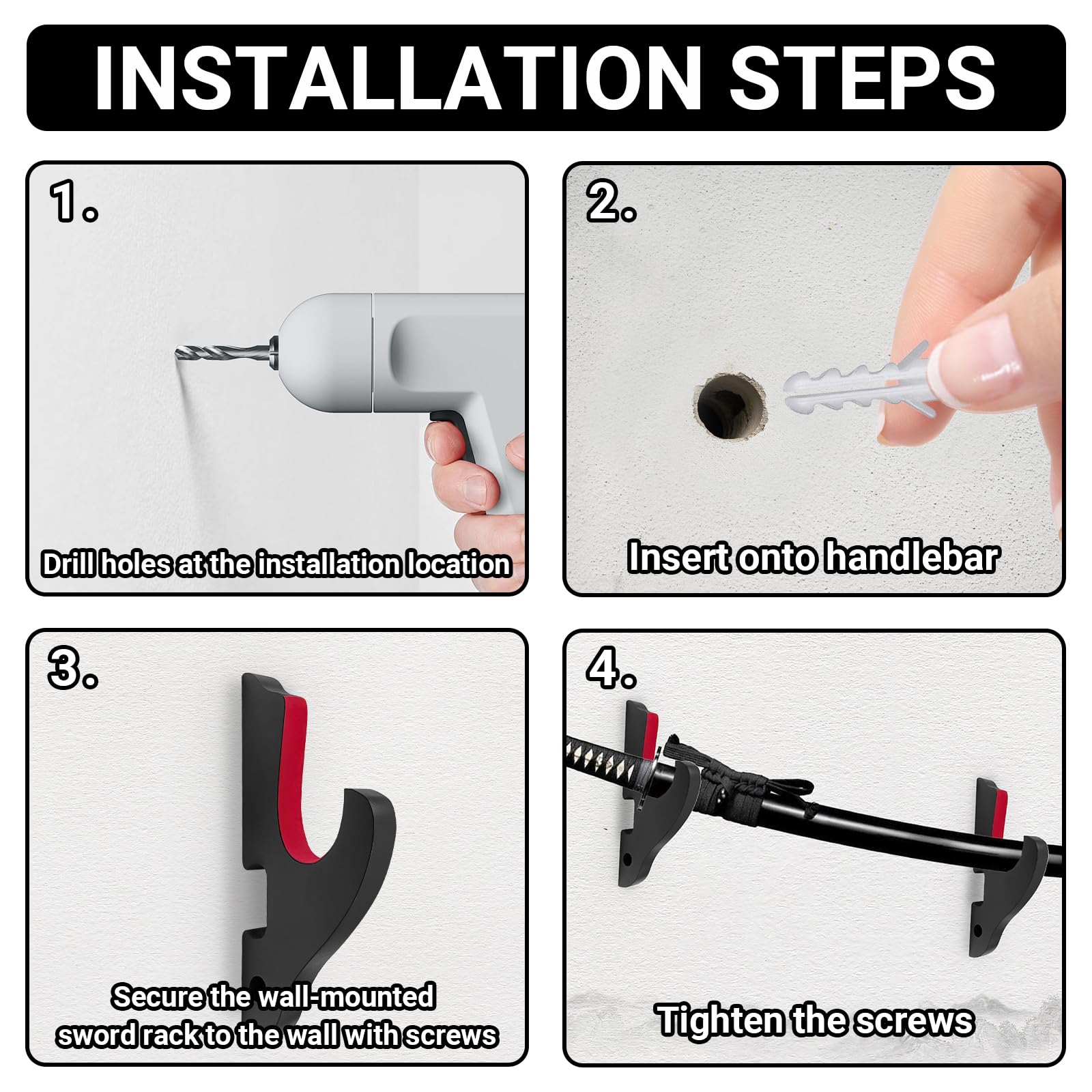 INSTALLATION STEPS

1.

Drill holes at the installation location

2.

Insert onto handlebar

3.

Secure the wall-mounted sword rack to the wall with screws

4.

Tighten the screws