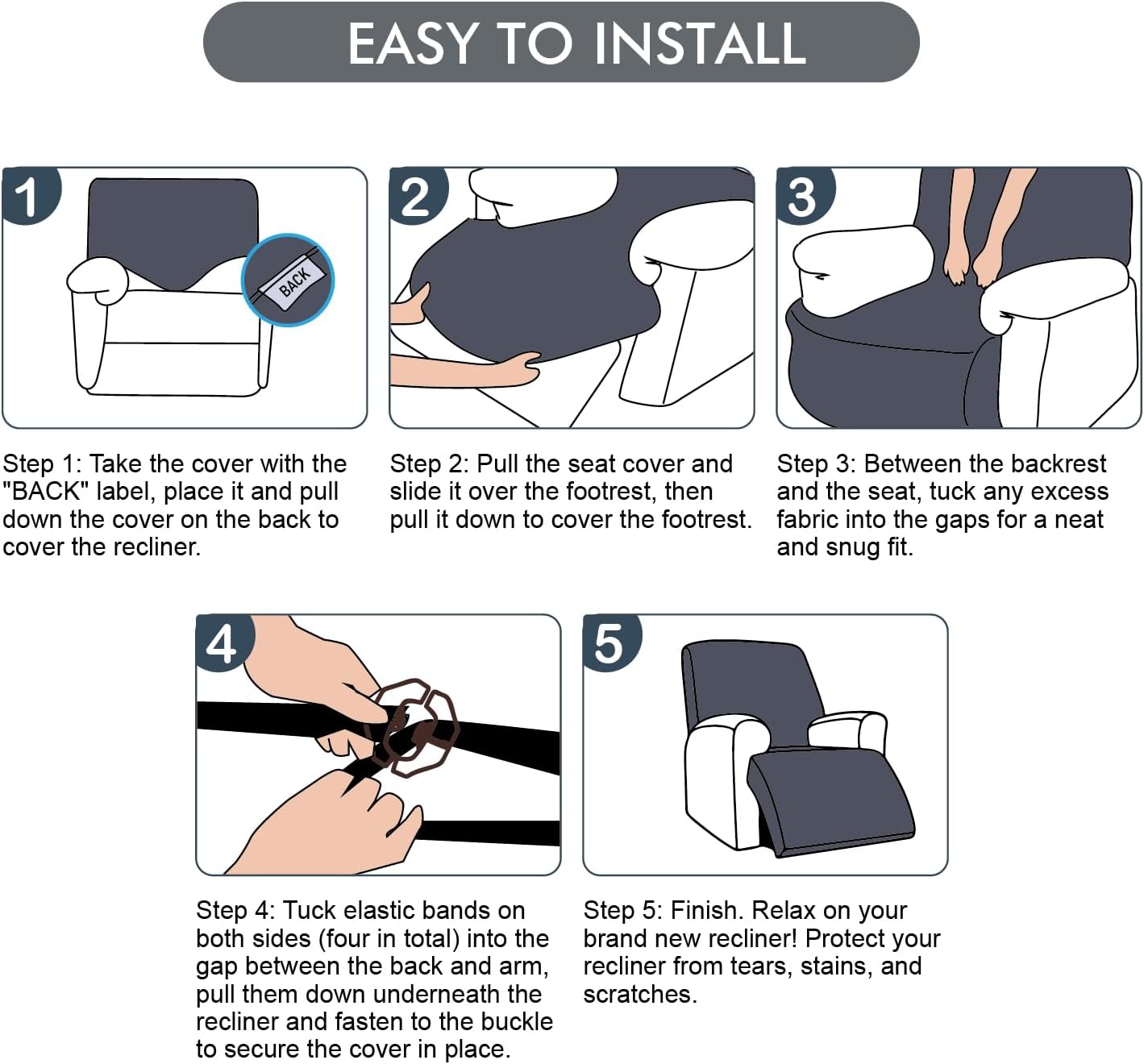 EASY TO INSTALL

1

BACK

Step 1: Take the cover with the "BACK" label, place it and pull down the cover on the back to cover the recliner.

2

Step 2: Pull the seat cover and slide it over the footrest, then pull it down to cover the footrest.

3

Step 3: Between the backrest and the seat, tuck any excess fabric into the gaps for a neat and snug fit.

4

Step 4: Tuck elastic bands on both sides (four in total) into the gap between the back and arm, pull them down underneath the recliner and fasten to the buckle to secure the cover in place.

5

Step 5: Finish. Relax on your brand new recliner! Protect your recliner from tears, stains, and scratches.