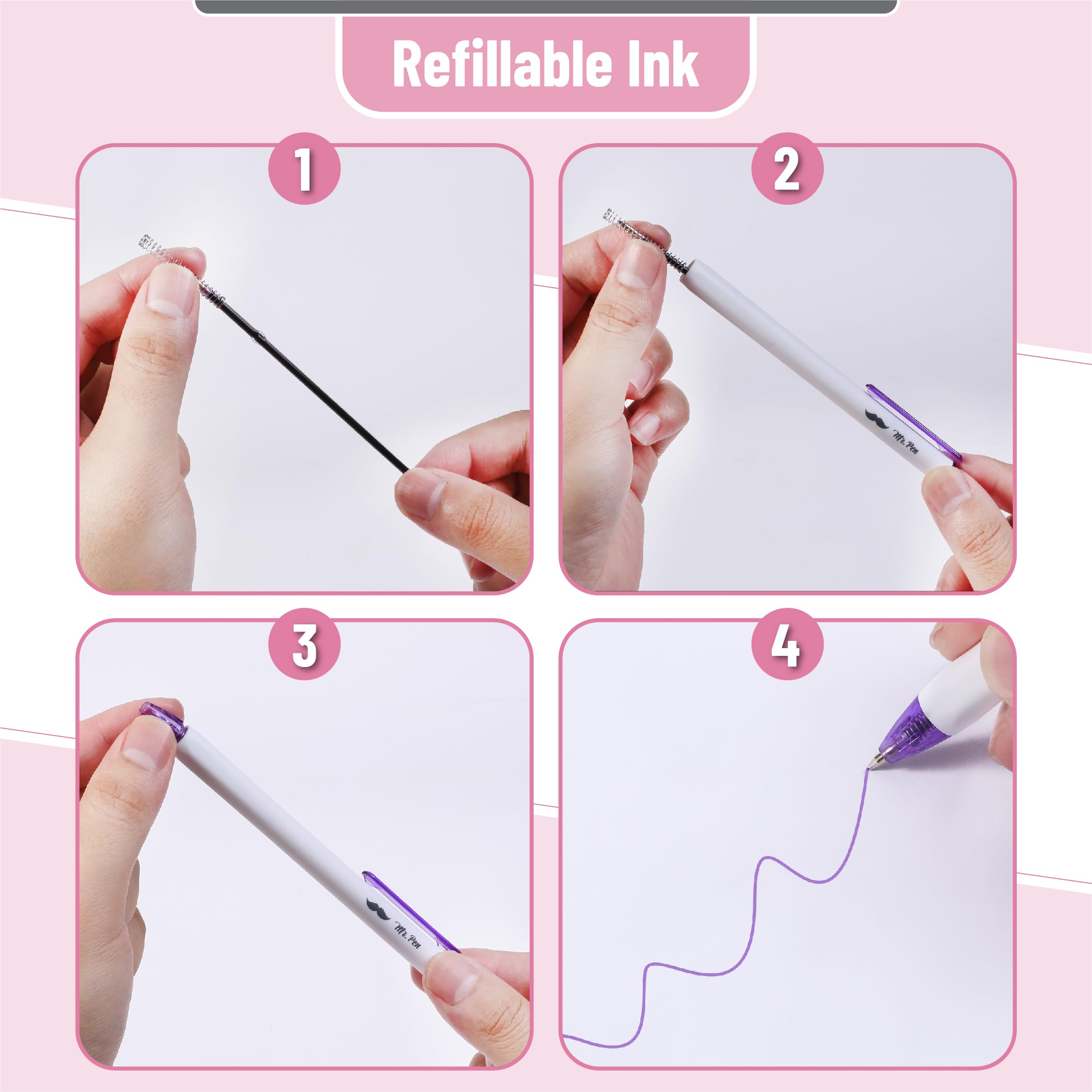 Refillable Ink

1

2

Mr. Pen

3

Mr. Pen

4