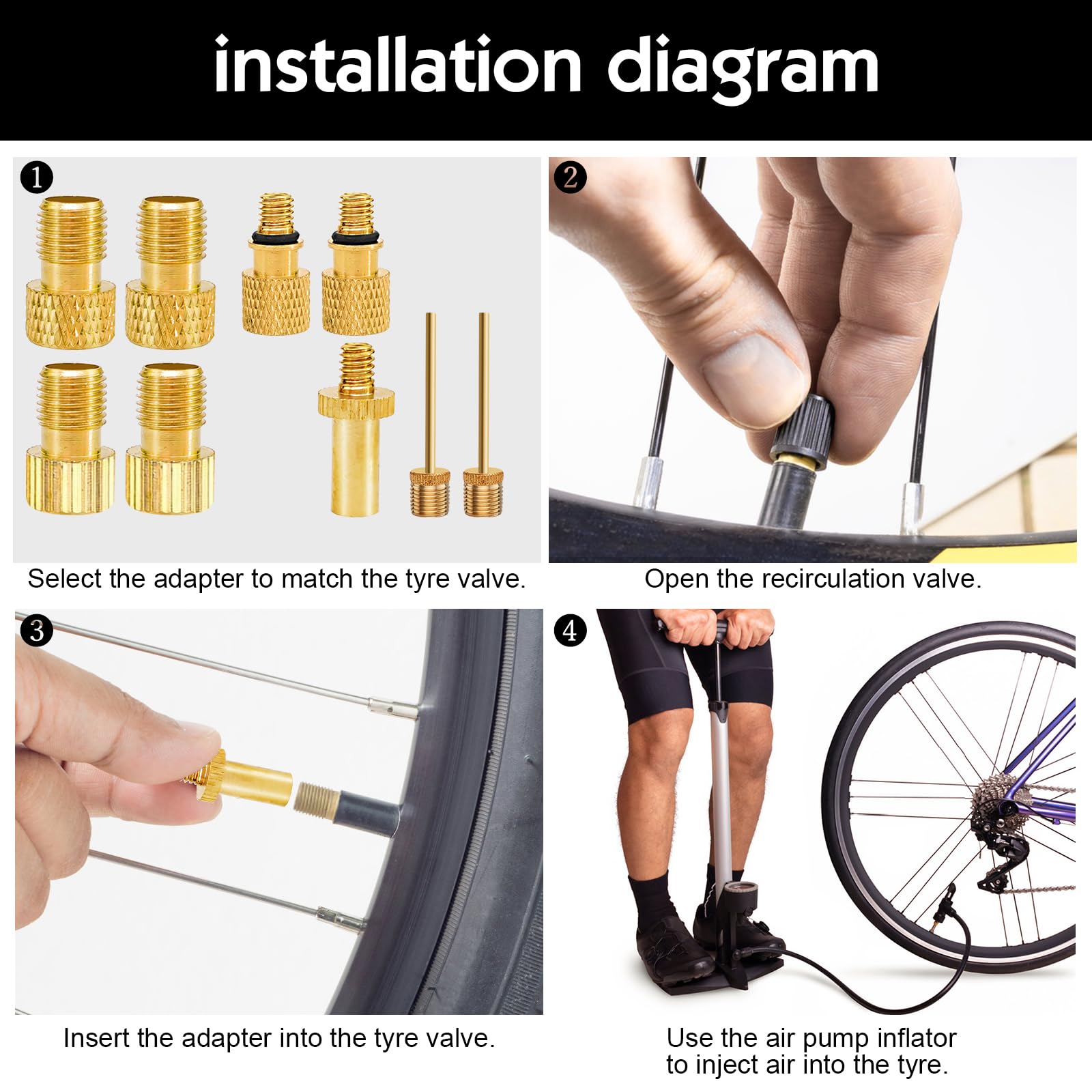 installation diagram

1

Select the adapter to match the tyre valve.

2

Open the recirculation valve.

3

Insert the adapter into the tyre valve.

4

Use the air pump inflator to inject air into the tyre.