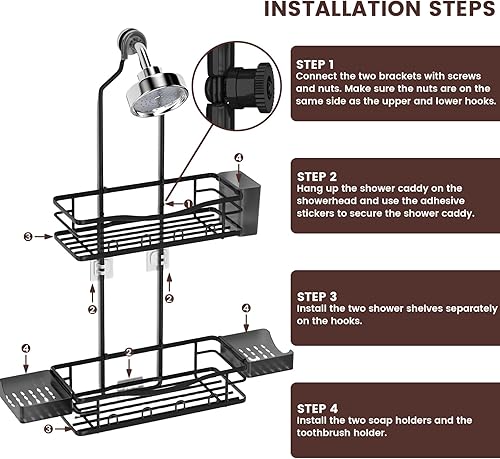 INSTALLATION STEPS

4

1

3

2

2

4

4

2

3

STEP 1
Connect the two brackets with screws and nuts. Make sure the nuts are on the same side as the upper and lower hooks.

STEP 2
Hang up the shower caddy on the showerhead and use the adhesive stickers to secure the shower caddy.

STEP 3
Install the two shower shelves separately on the hooks.

STEP 4
Install the two soap holders and the toothbrush holder.