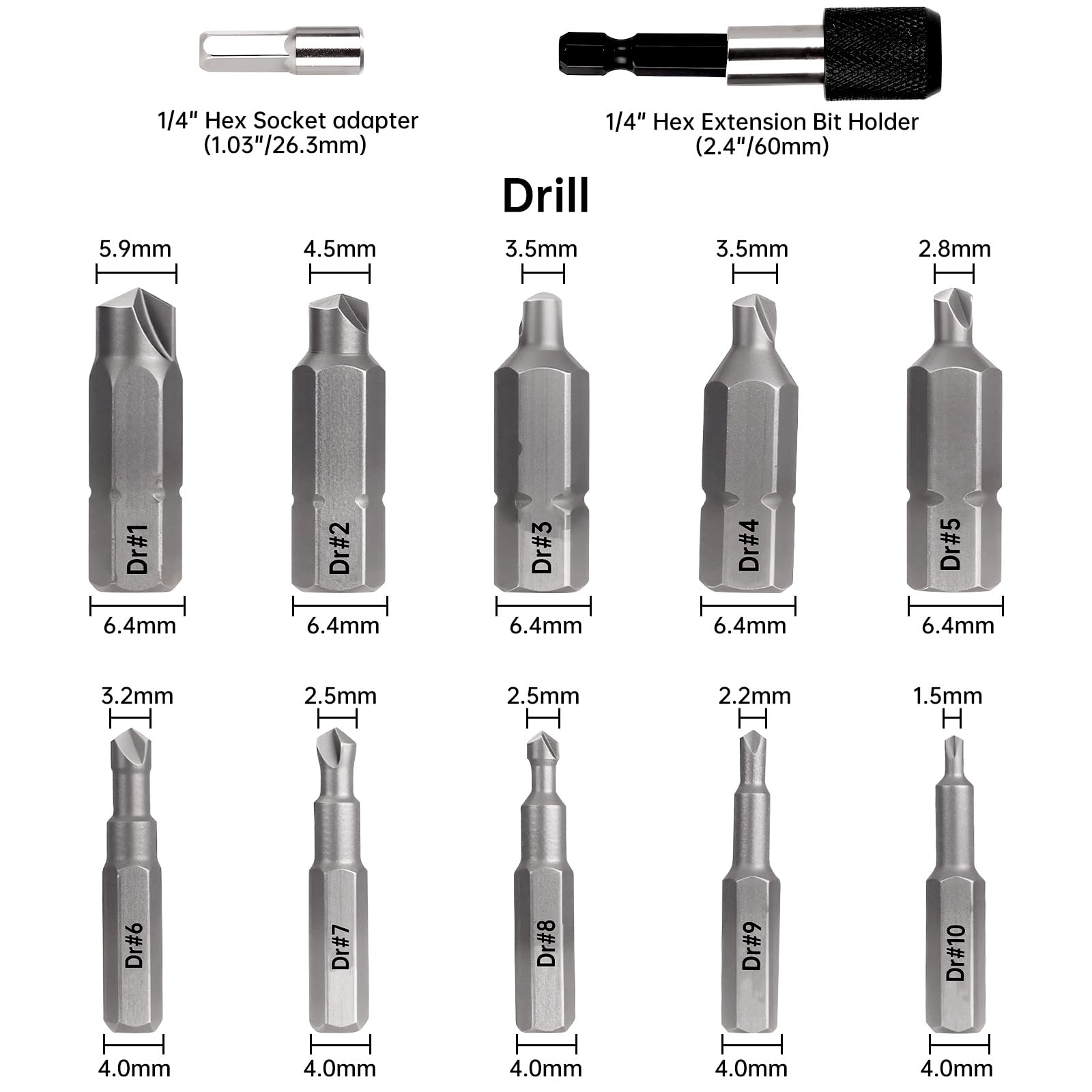 1/4" Hex Socket adapter
(1.03"/26.3mm)

1/4" Hex Extension Bit Holder
(2.4"/60mm)

Drill

5.9mm
Dr#1
6.4mm

4.5mm
Dr#2
6.4mm

3.5mm
Dr#3
6.4mm

3.5mm
Dr#4
6.4mm

2.8mm
Dr#5
6.4mm

3.2mm
Dr#6
4.0mm

2.5mm
Dr#7
4.0mm

2.5mm
Dr#8
4.0mm

2.2mm
Dr#9
4.0mm

1.5mm
Dr#10
4.0mm