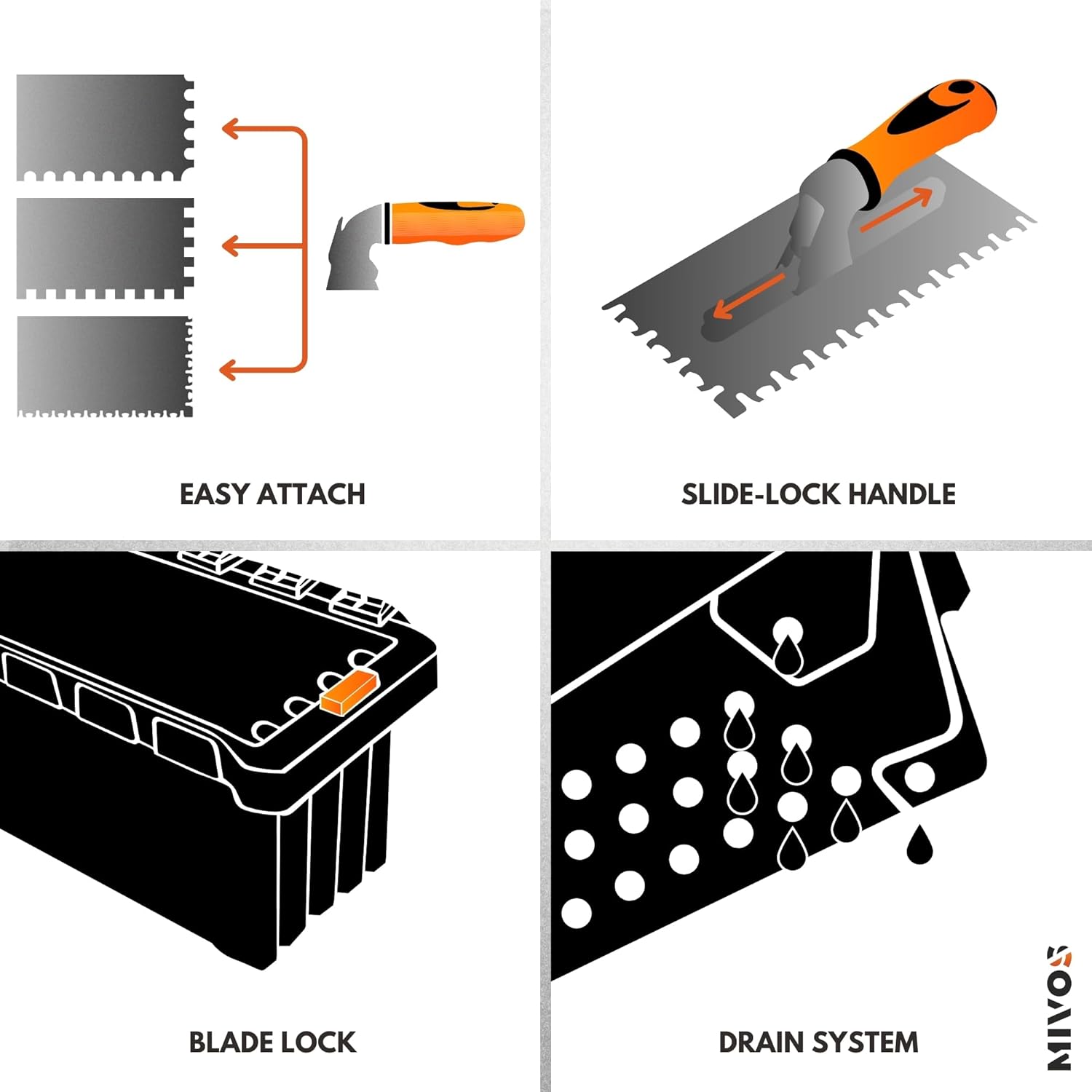 EASY ATTACH

SLIDE-LOCK HANDLE

BLADE LOCK

DRAIN SYSTEM

MIVOS