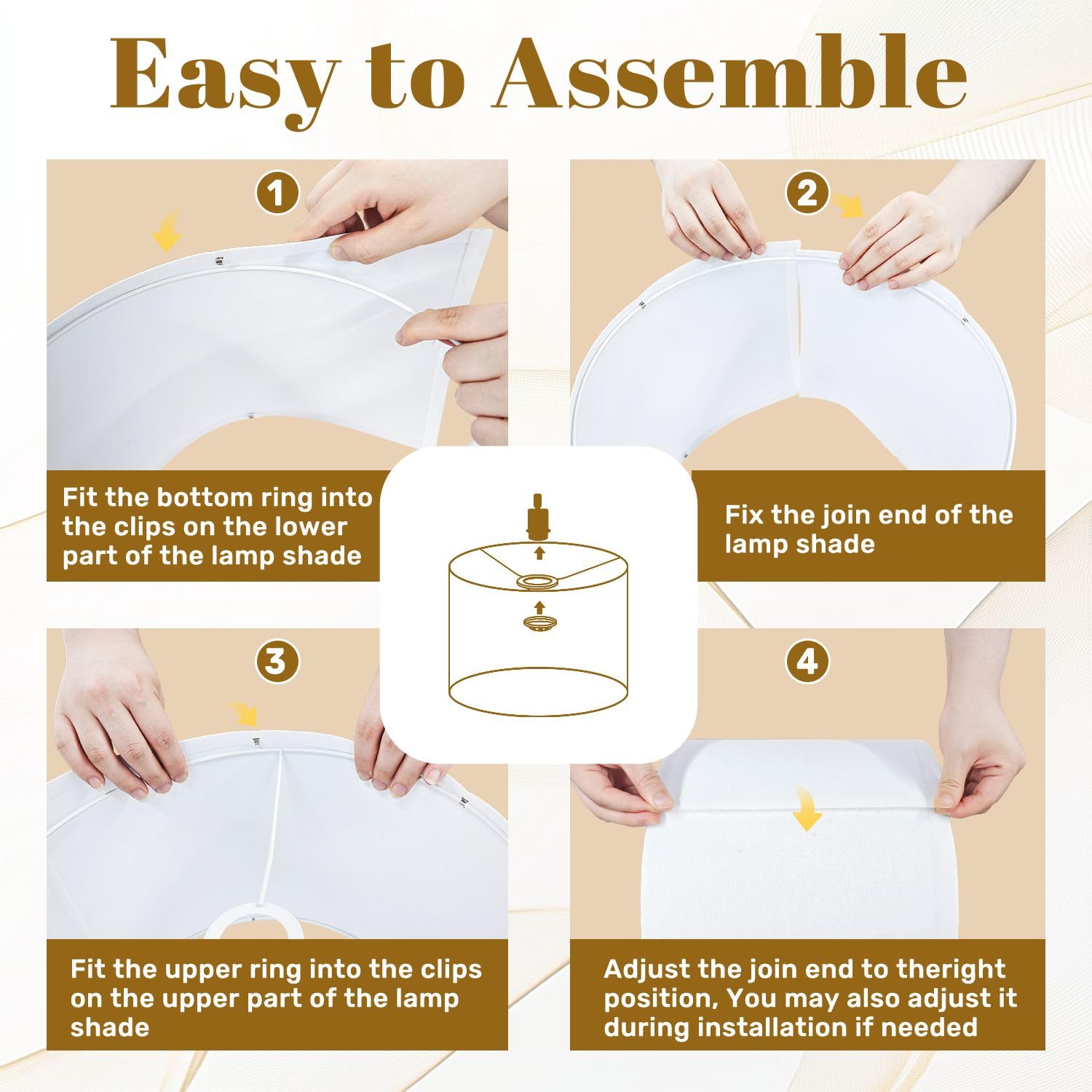 Easy to Assemble

1

Fit the bottom ring into the clips on the lower part of the lamp shade

2

Fix the join end of the lamp shade

3

Fit the upper ring into the clips on the upper part of the lamp shade

4

Adjust the join end to theright position, You may also adjust it during installation if needed