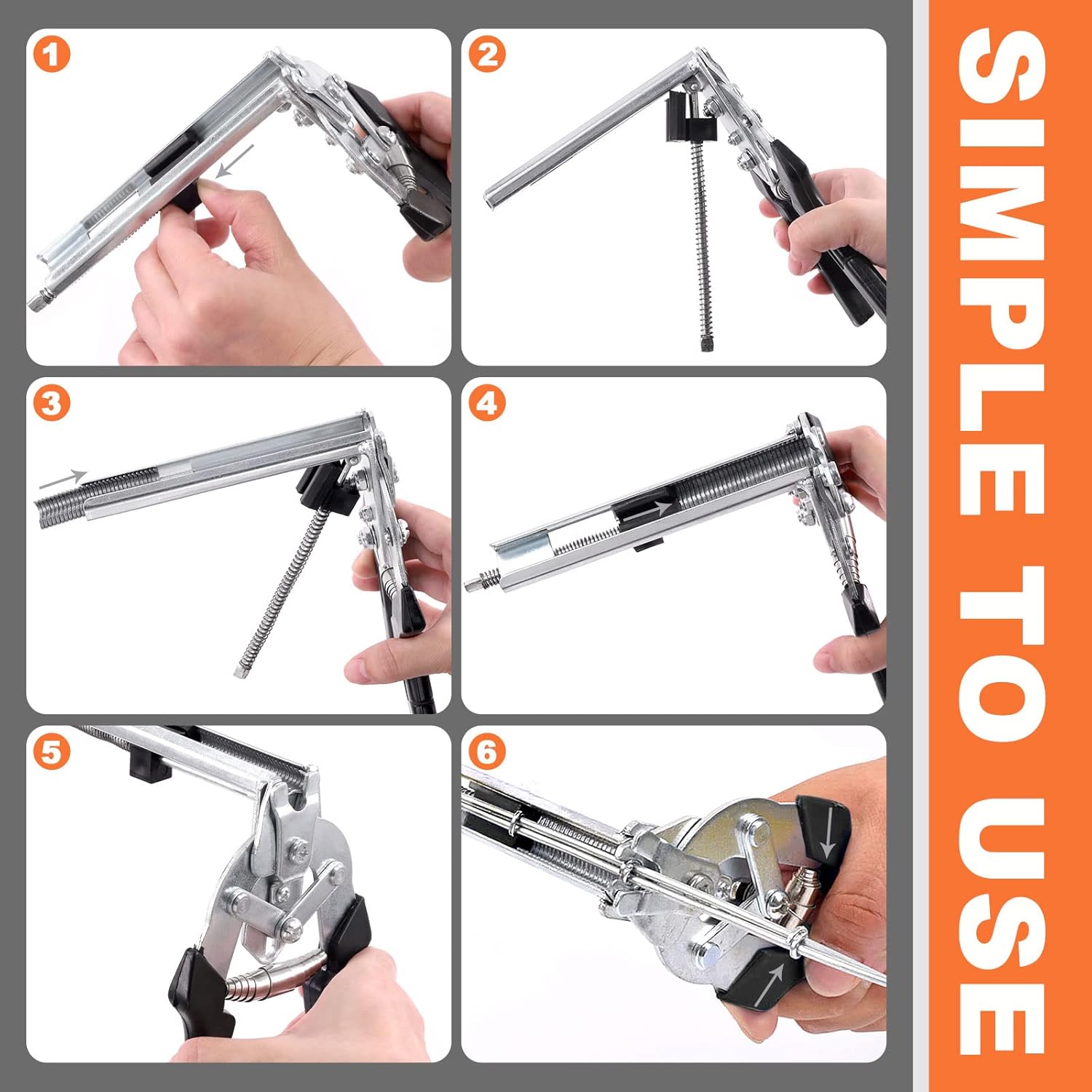 1
2
3
4
5
6

SIMPLE TO USE