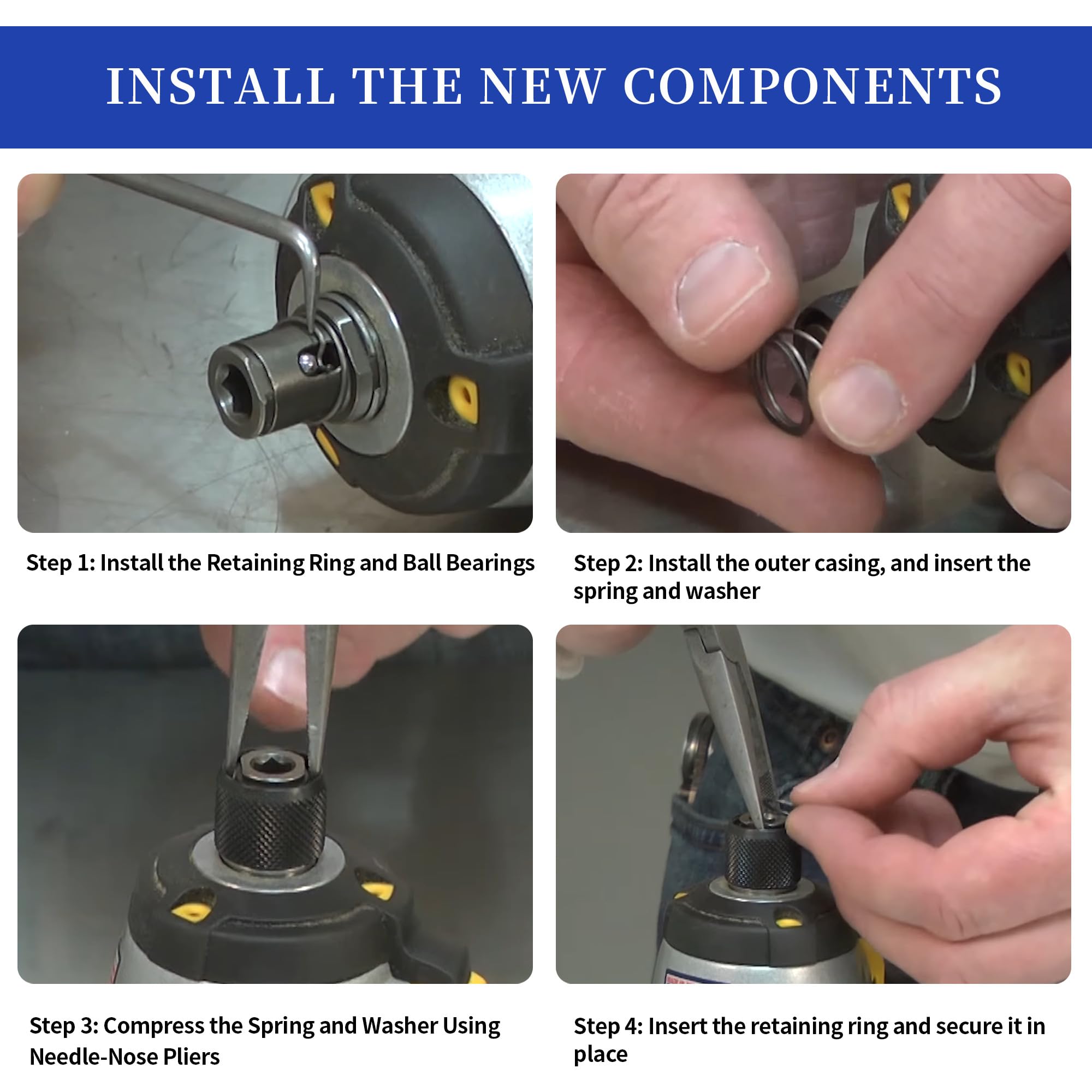 INSTALL THE NEW COMPONENTS

Step 1: Install the Retaining Ring and Ball Bearings

Step 2: Install the outer casing, and insert the spring and washer

Step 3: Compress the Spring and Washer Using Needle-Nose Pliers

Step 4: Insert the retaining ring and secure it in place