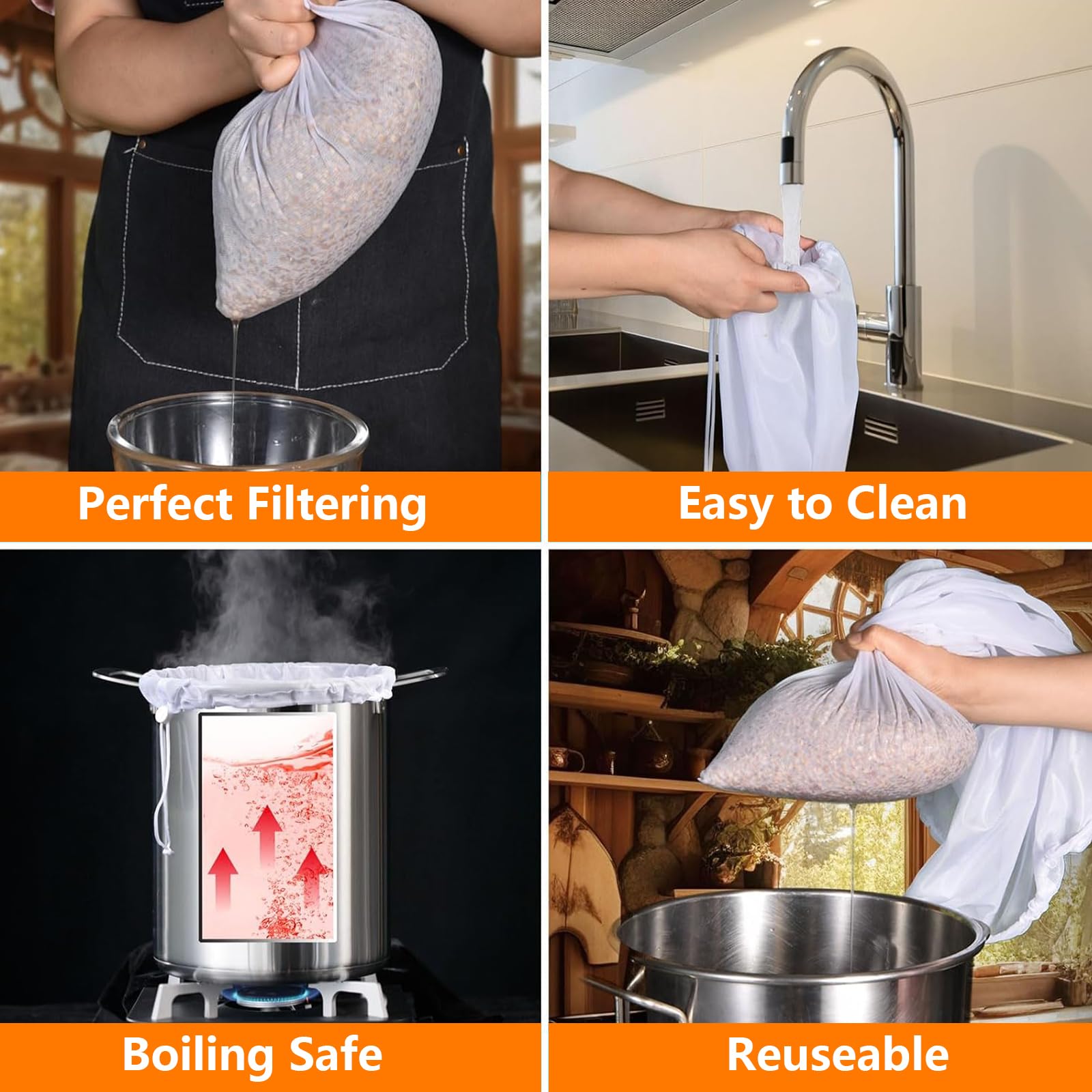 Perfect Filtering

Easy to Clean

Boiling Safe

Reuseable