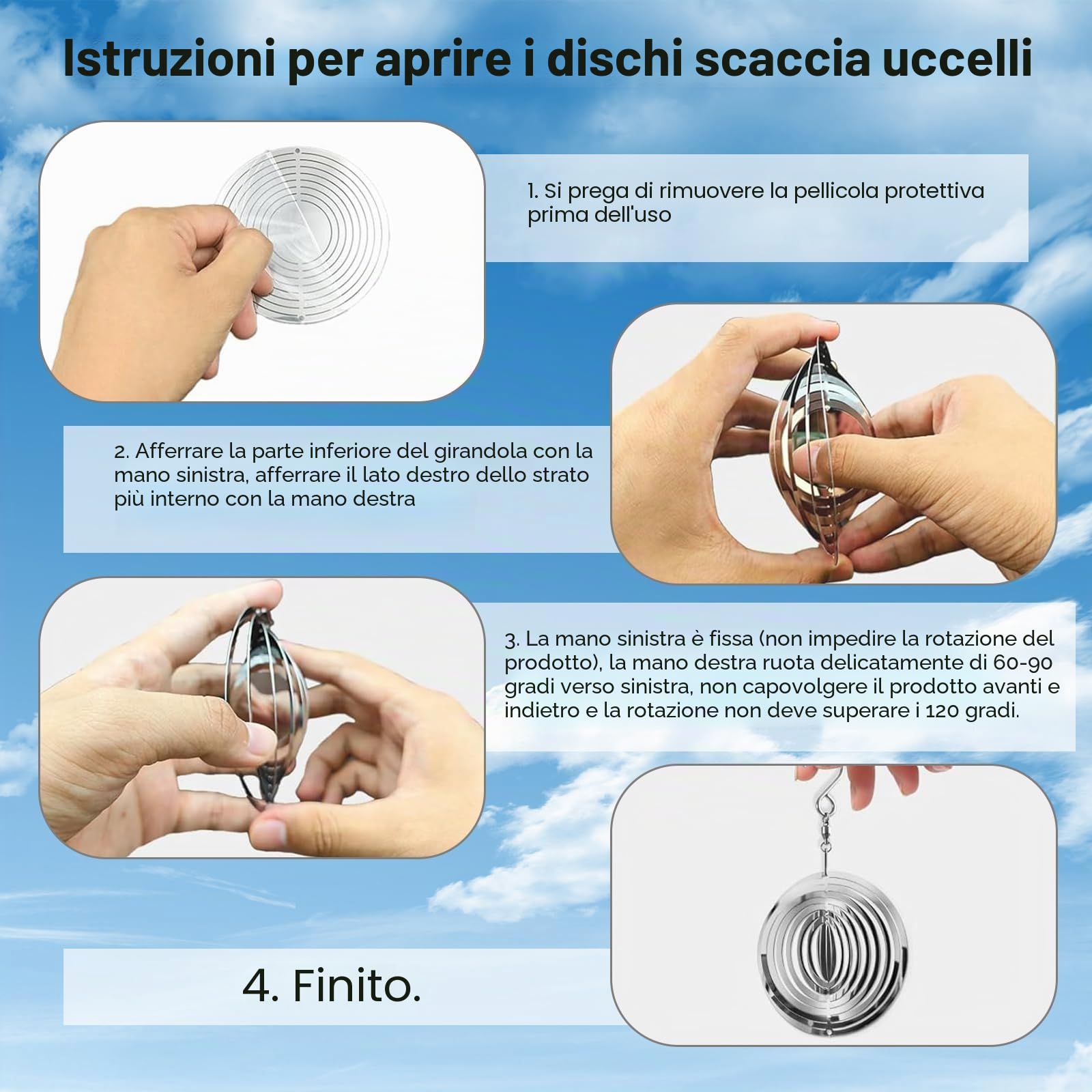 Istruzioni per aprire i dischi scaccia uccelli

1. Si prega di rimuovere la pellicola protettiva prima dell'uso

2. Afferrare la parte inferiore del girandola con la mano sinistra, afferrare il lato destro dello strato più interno con la mano destra

3. La mano sinistra è fissa (non impedire la rotazione del prodotto), la mano destra ruota delicatamente di 60-90 gradi verso sinistra, non capovolgere il prodotto avanti e indietro e la rotazione non deve superare i 120 gradi.

4. Finito.