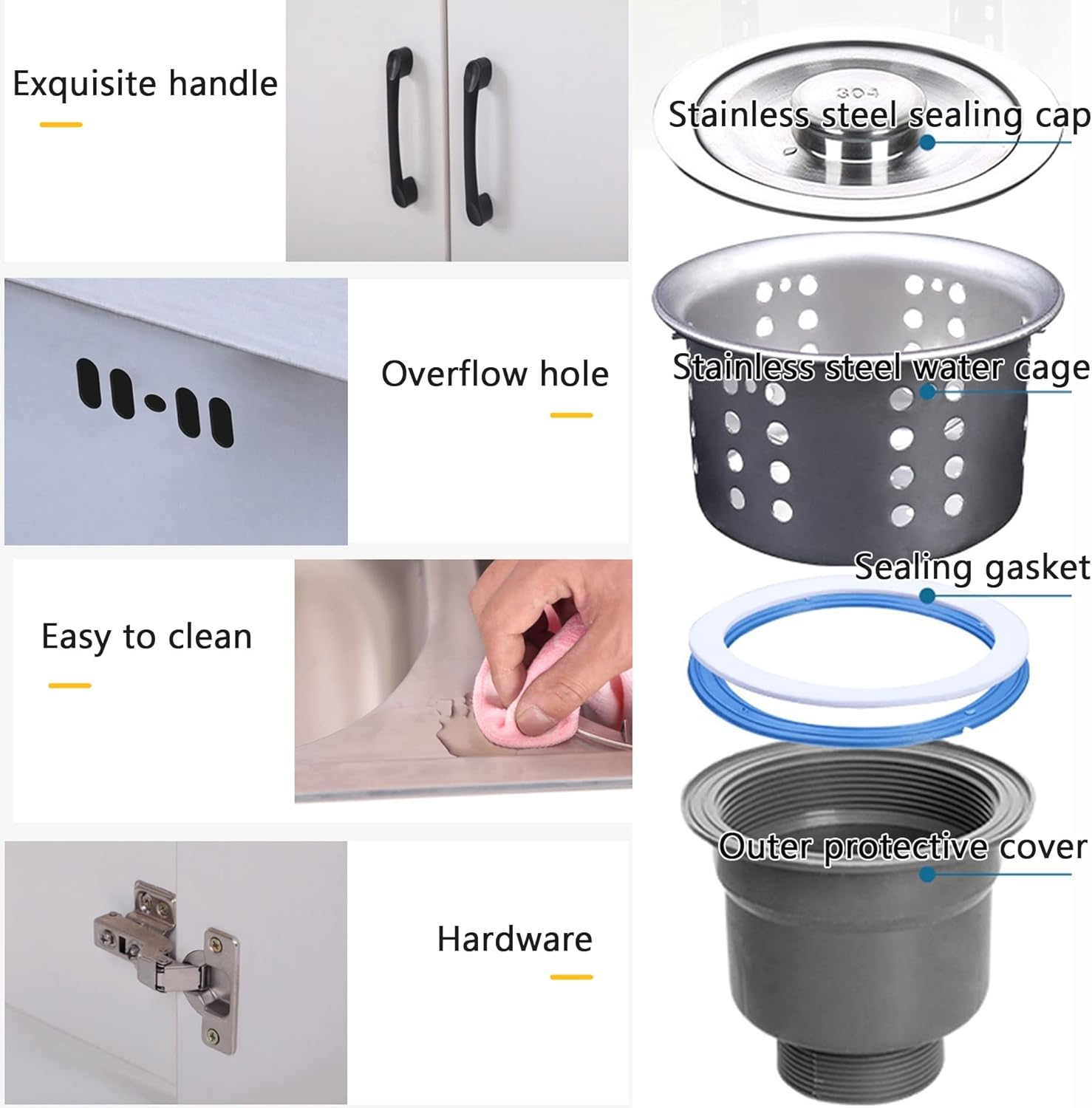 Exquisite handle

Overflow hole

Easy to clean

Hardware

304

Stainless steel sealing cap

Stainless steel water cage

Sealing gasket

Outer protective cover