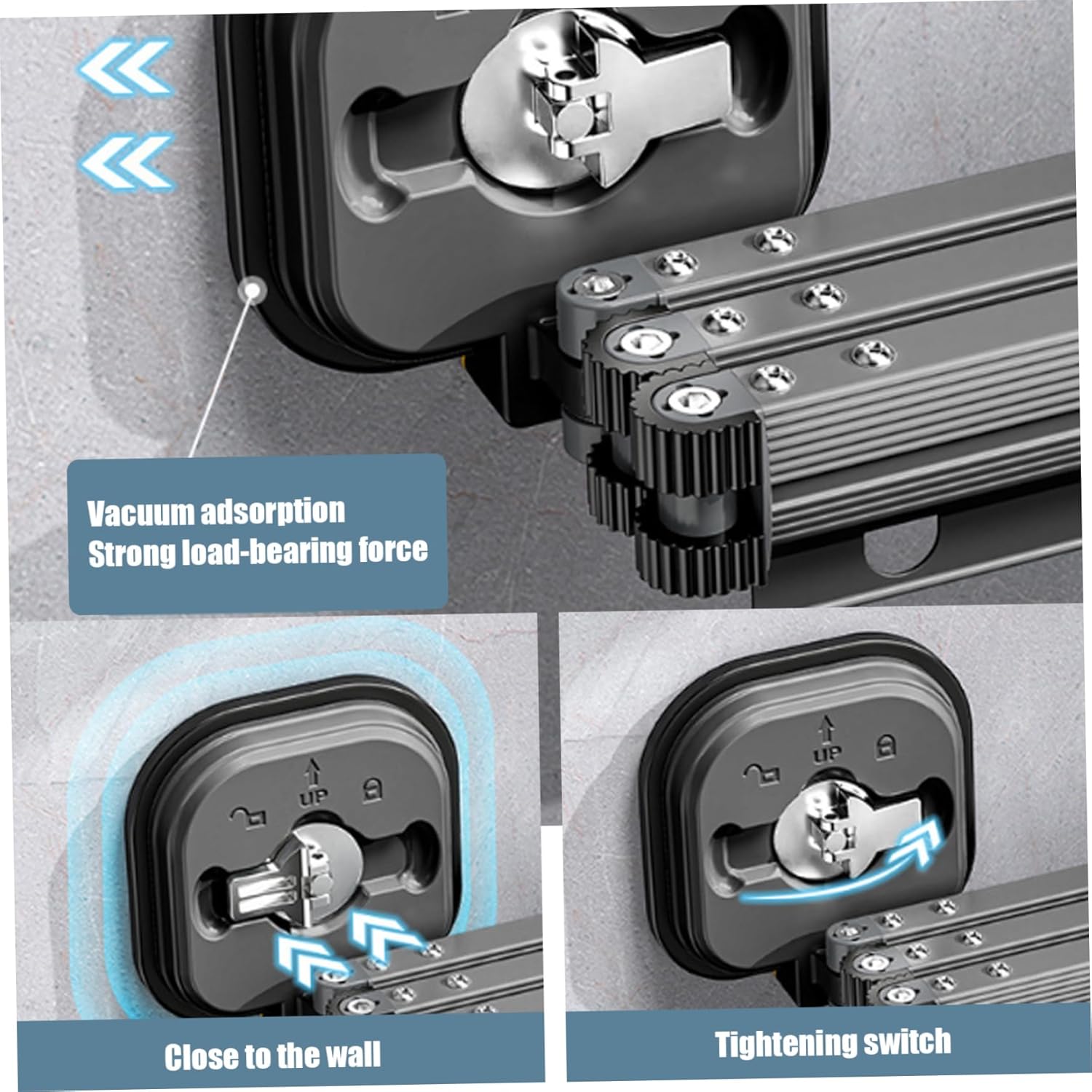 Vacuum adsorption
Strong load-bearing force

UP

Close to the wall

UP

Tightening switch