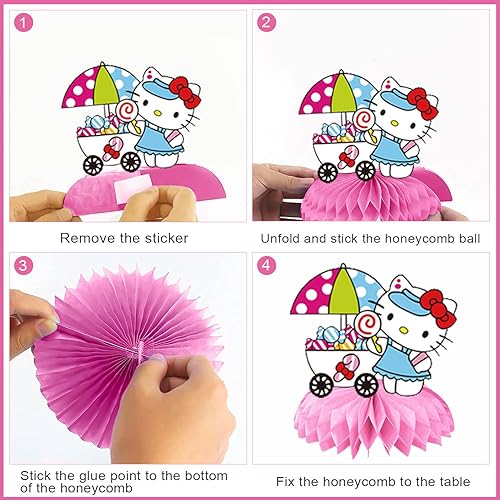 1

Remove the sticker

2

Unfold and stick the honeycomb ball

3

Stick the glue point to the bottom of the honeycomb

4

Fix the honeycomb to the table