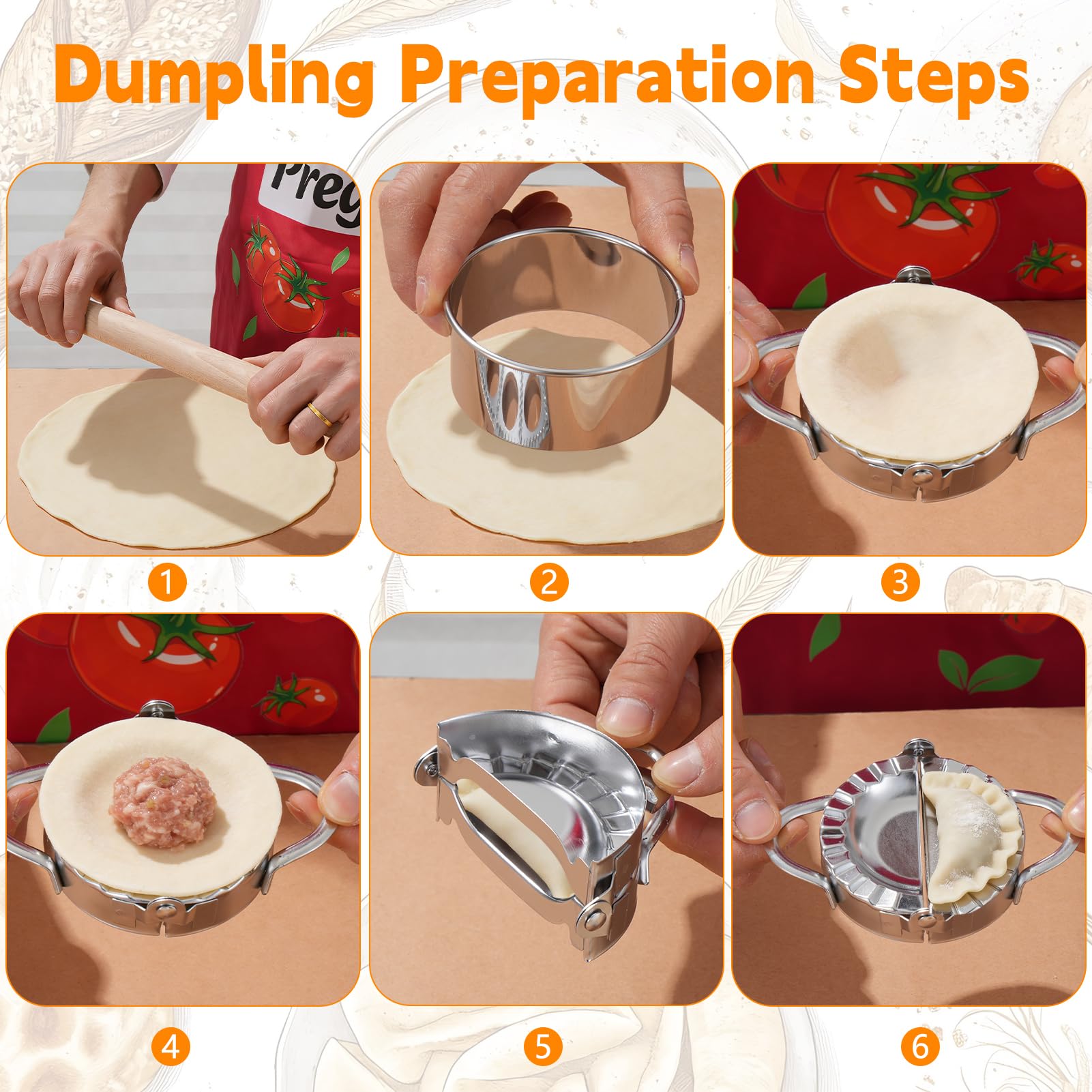 Dumpling Preparation Steps

Preg

1

2

3

4

5

6