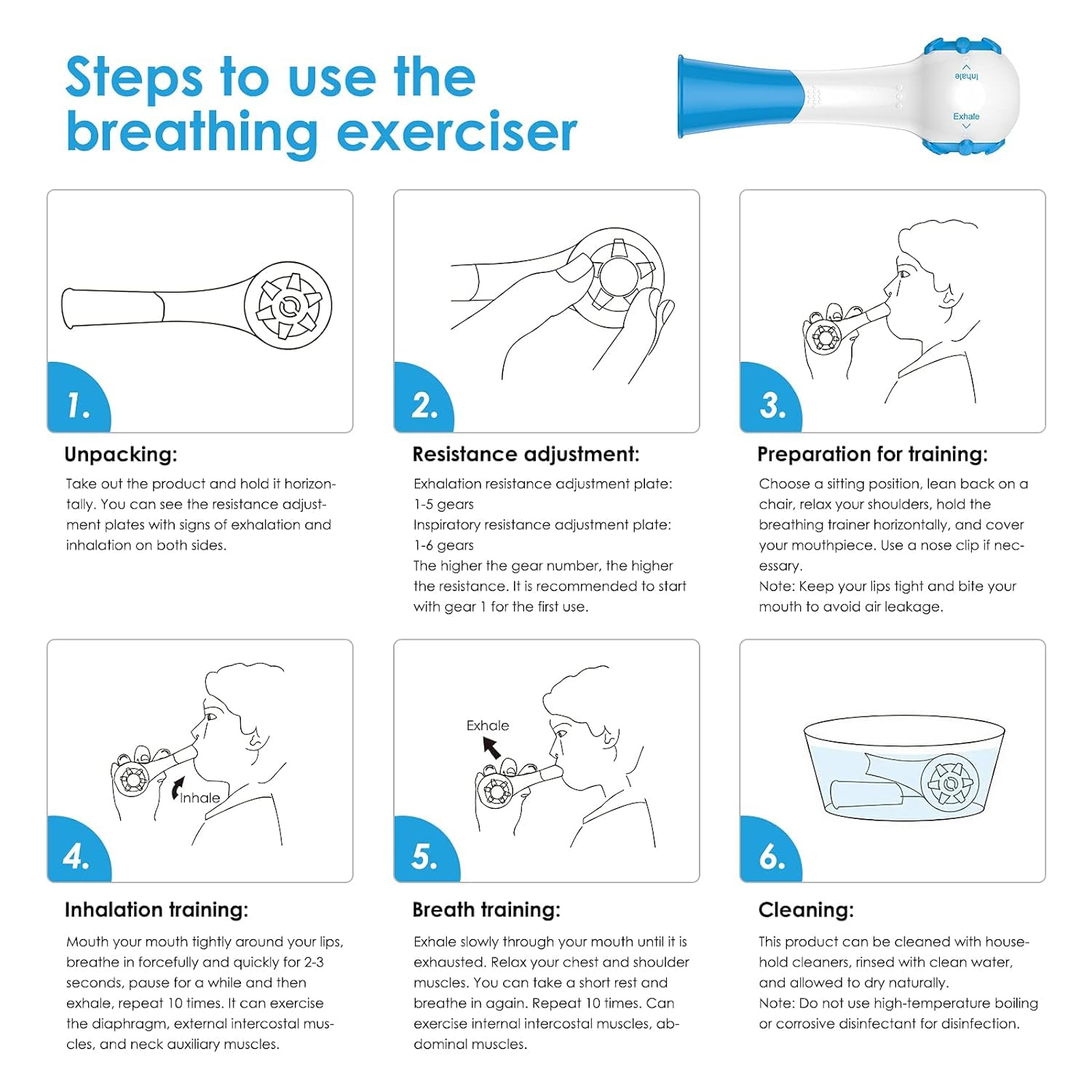 Steps to use the breathing exerciser

Inhale

Exhale

1.

Unpacking:

Take out the product and hold it horizontally. You can see the resistance adjustment plates with signs of exhalation and inhalation on both sides.

2.

Resistance adjustment:

Exhalation resistance adjustment plate: 1-5 gears
Inspiratory resistance adjustment plate: 1-6 gears
The higher the gear number, the higher the resistance. It is recommended to start with gear 1 for the first use.

3.

Preparation for training:

Choose a sitting position, lean back on a chair, relax your shoulders, hold the breathing trainer horizontally, and cover your mouthpiece. Use a nose clip if necessary.
Note: Keep your lips tight and bite your mouth to avoid air leakage.

Inhale

4.

Inhalation training:

Mouth your mouth tightly around your lips, breathe in forcefully and quickly for 2-3 seconds, pause for a while and then exhale, repeat 10 times. It can exercise the diaphragm, external intercostal muscles, and neck auxiliary muscles.

Exhale

5.

Breath training:

Exhale slowly through your mouth until it is exhausted. Relax your chest and shoulder muscles. You can take a short rest and breathe in again. Repeat 10 times. Can exercise internal intercostal muscles, abdominal muscles.

6.

Cleaning:

This product can be cleaned with household cleaners, rinsed with clean water, and allowed to dry naturally.
Note: Do not use high-temperature boiling or corrosive disinfectant for disinfection.