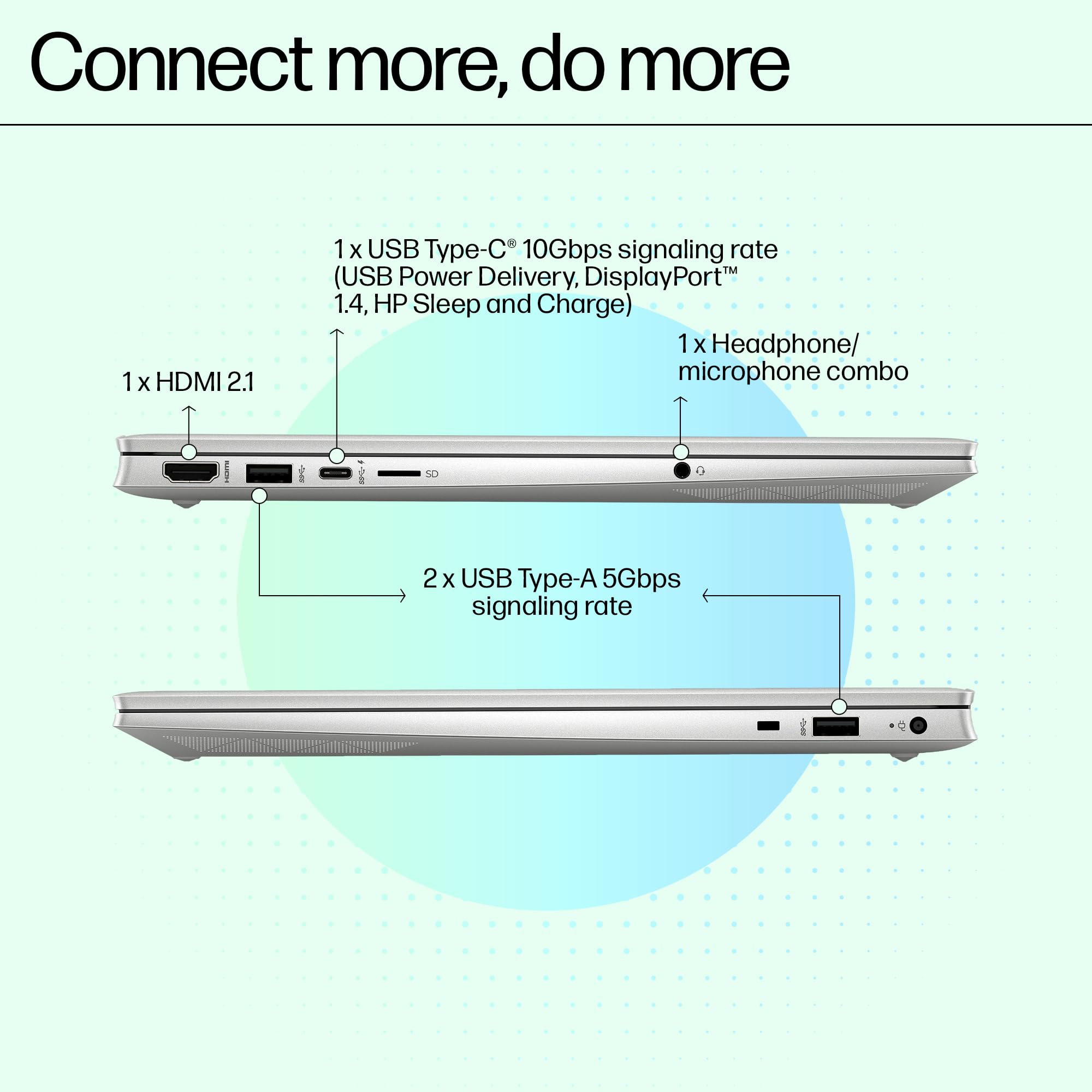 Connect more, do more

1 x USB Type-C® 10Gbps signaling rate (USB Power Delivery, DisplayPort™ 1.4, HP Sleep and Charge)

1 x Headphone/ microphone combo

1 x HDMI 2.1

HDMI

SD

2 x USB Type-A 5Gbps signaling rate