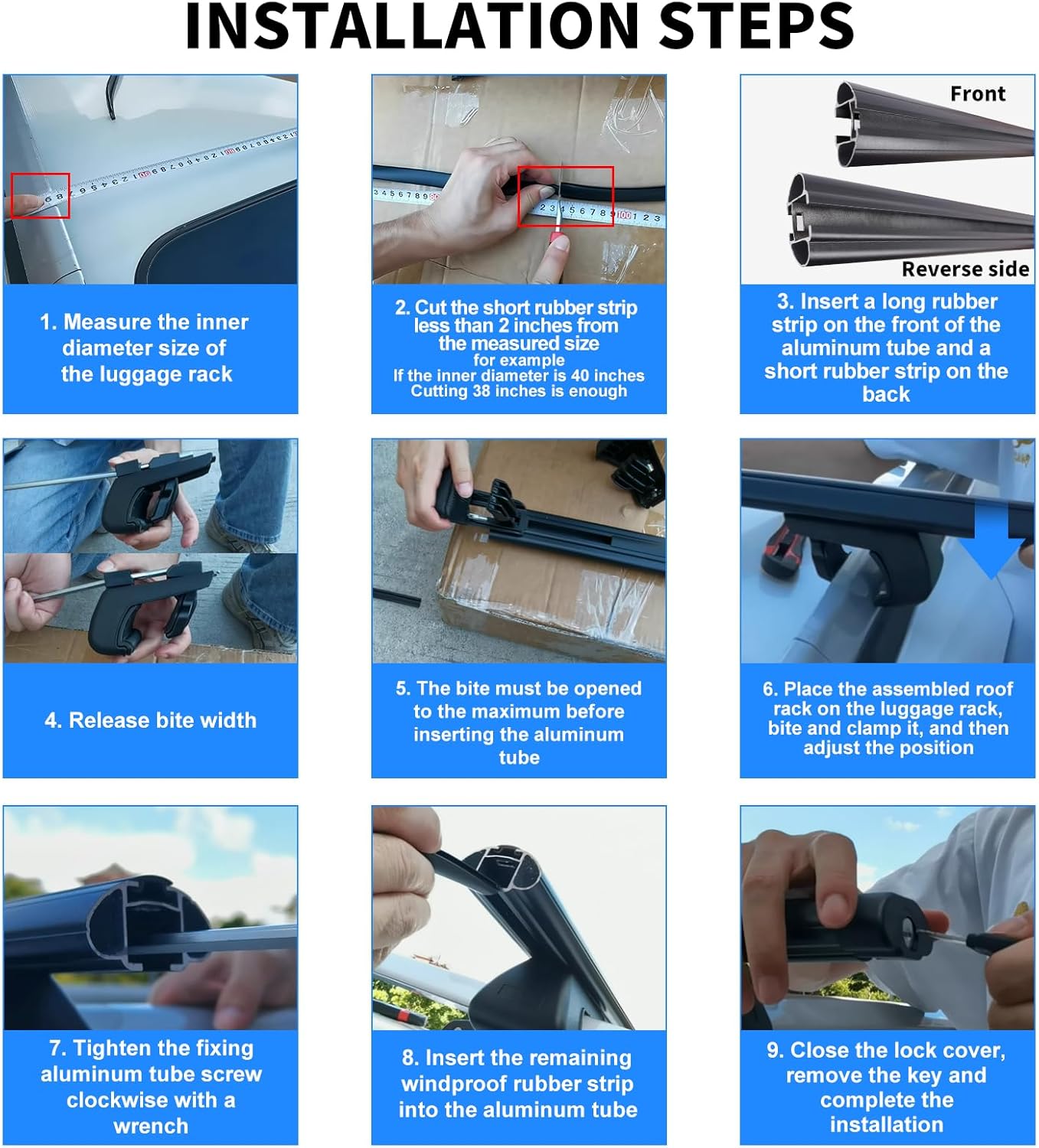 INSTALLATION STEPS

1. Measure the inner diameter size of the luggage rack

2. Cut the short rubber strip less than 2 inches from the measured size
for example
If the inner diameter is 40 inches
Cutting 38 inches is enough

Front

Reverse side

3. Insert a long rubber strip on the front of the aluminum tube and a short rubber strip on the back

4. Release bite width

5. The bite must be opened to the maximum before inserting the aluminum tube

6. Place the assembled roof rack on the luggage rack, bite and clamp it, and then adjust the position

7. Tighten the fixing aluminum tube screw clockwise with a wrench

8. Insert the remaining windproof rubber strip into the aluminum tube

9. Close the lock cover, remove the key and complete the installation