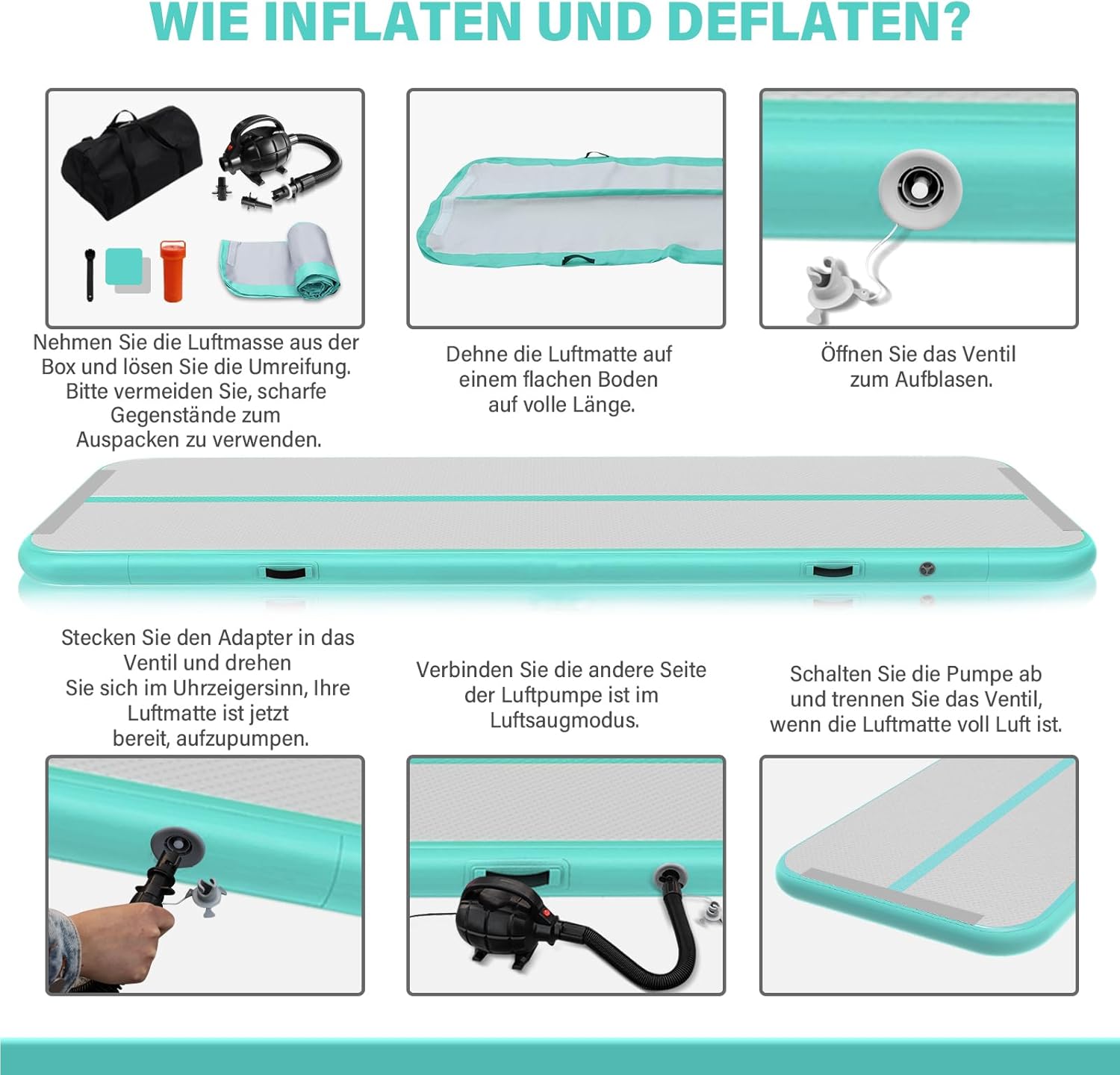 WIE INFLATEN UND DEFLATEN?

Nehmen Sie die Luftmasse aus der Box und lösen Sie die Umreifung. Bitte vermeiden Sie, scharfe Gegenstände zum Auspacken zu verwenden.

Dehne die Luftmatte auf einem flachen Boden auf volle Länge.

Öffnen Sie das Ventil zum Aufblasen.

Stecken Sie den Adapter in das Ventil und drehen Sie sich im Uhrzeigersinn, Ihre Luftmatte ist jetzt bereit, aufzupumpen.

Verbinden Sie die andere Seite der Luftpumpe ist im Luftsaugmodus.

Schalten Sie die Pumpe ab und trennen Sie das Ventil, wenn die Luftmatte voll Luft ist.