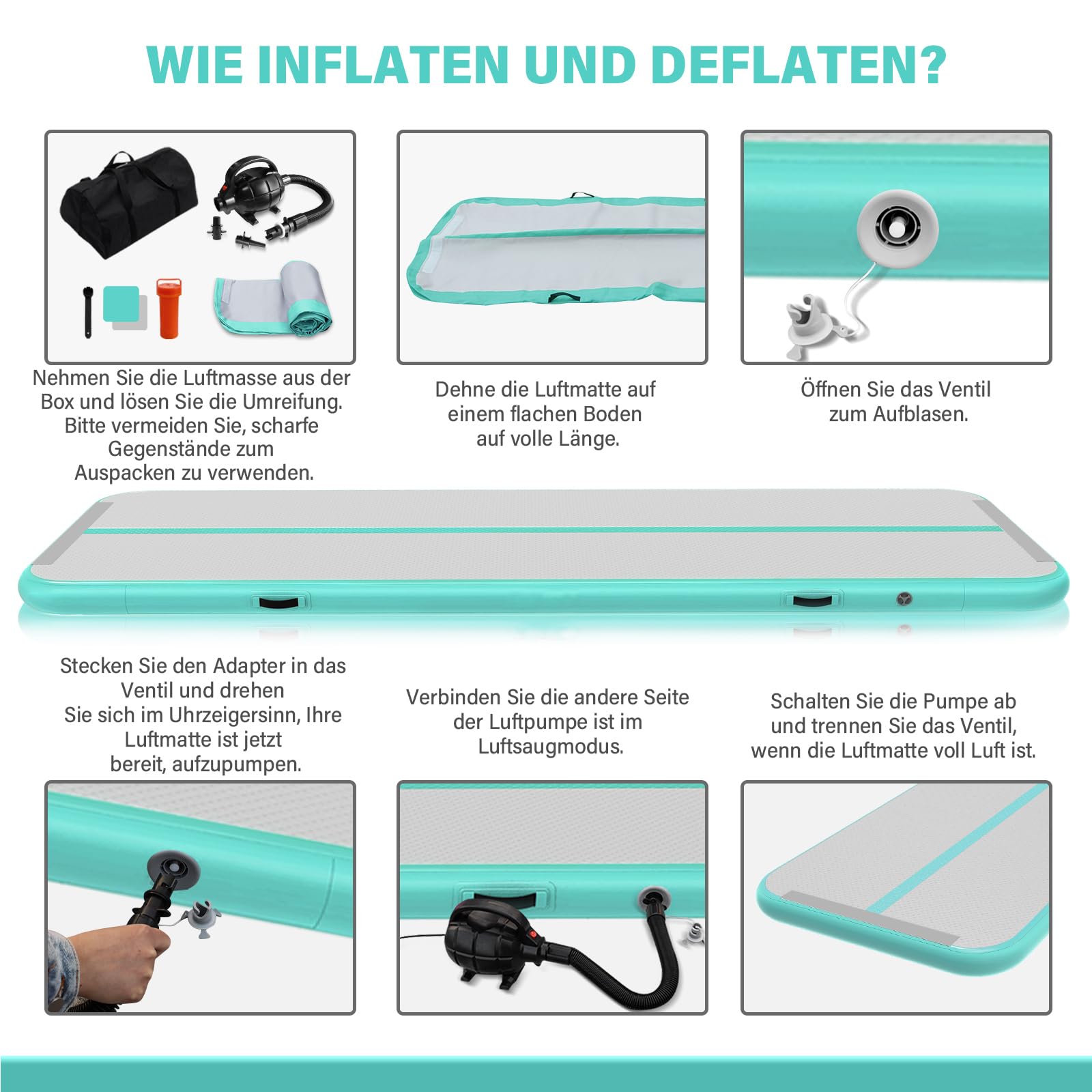 WIE INFLATEN UND DEFLATEN?

Nehmen Sie die Luftmasse aus der Box und lösen Sie die Umreifung. Bitte vermeiden Sie, scharfe Gegenstände zum Auspacken zu verwenden.

Dehne die Luftmatte auf einem flachen Boden auf volle Länge.

Öffnen Sie das Ventil zum Aufblasen.

Stecken Sie den Adapter in das Ventil und drehen Sie sich im Uhrzeigersinn, Ihre Luftmatte ist jetzt bereit, aufzupumpen.

Verbinden Sie die andere Seite der Luftpumpe ist im Luftsaugmodus.

Schalten Sie die Pumpe ab und trennen Sie das Ventil, wenn die Luftmatte voll Luft ist.