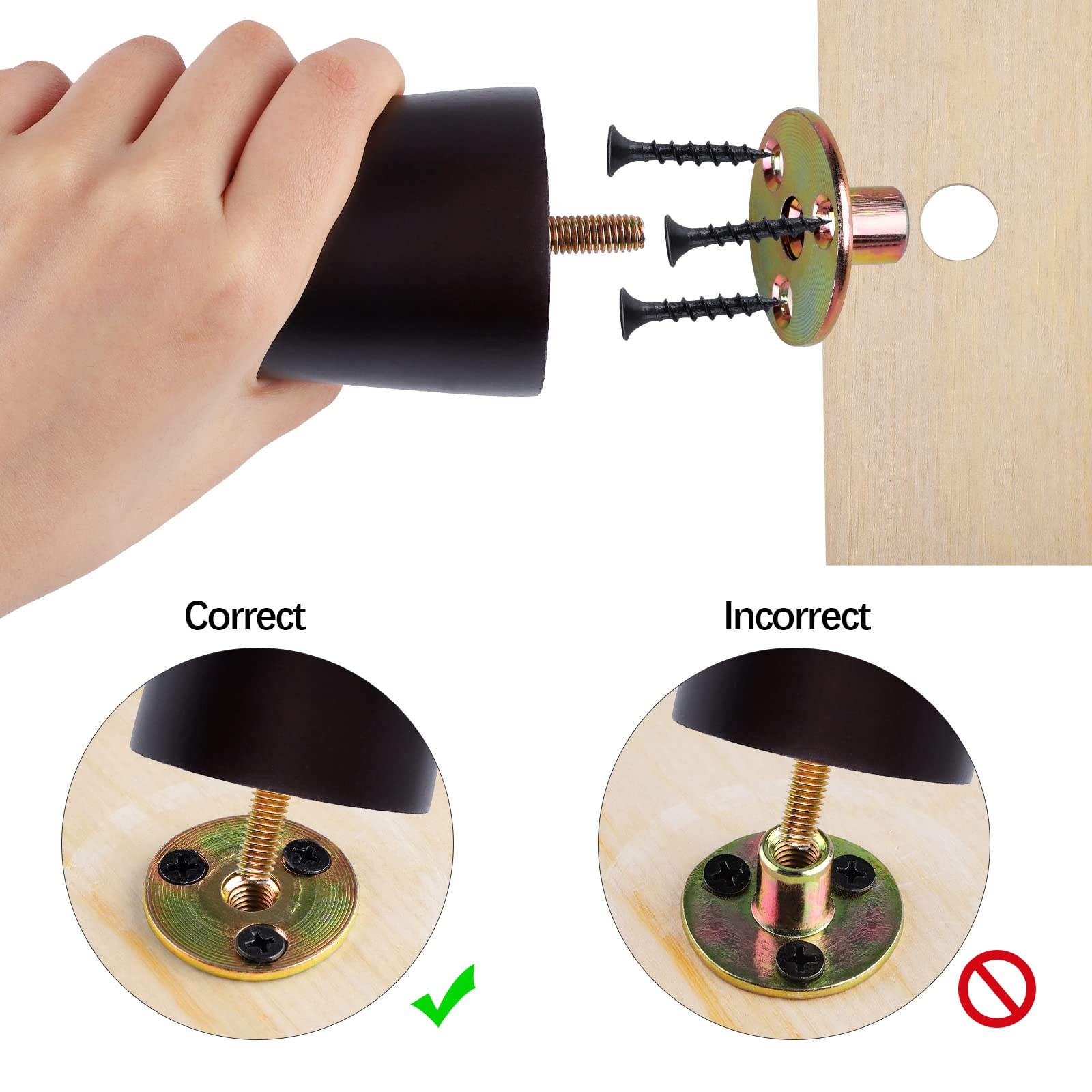 Correct

Incorrect