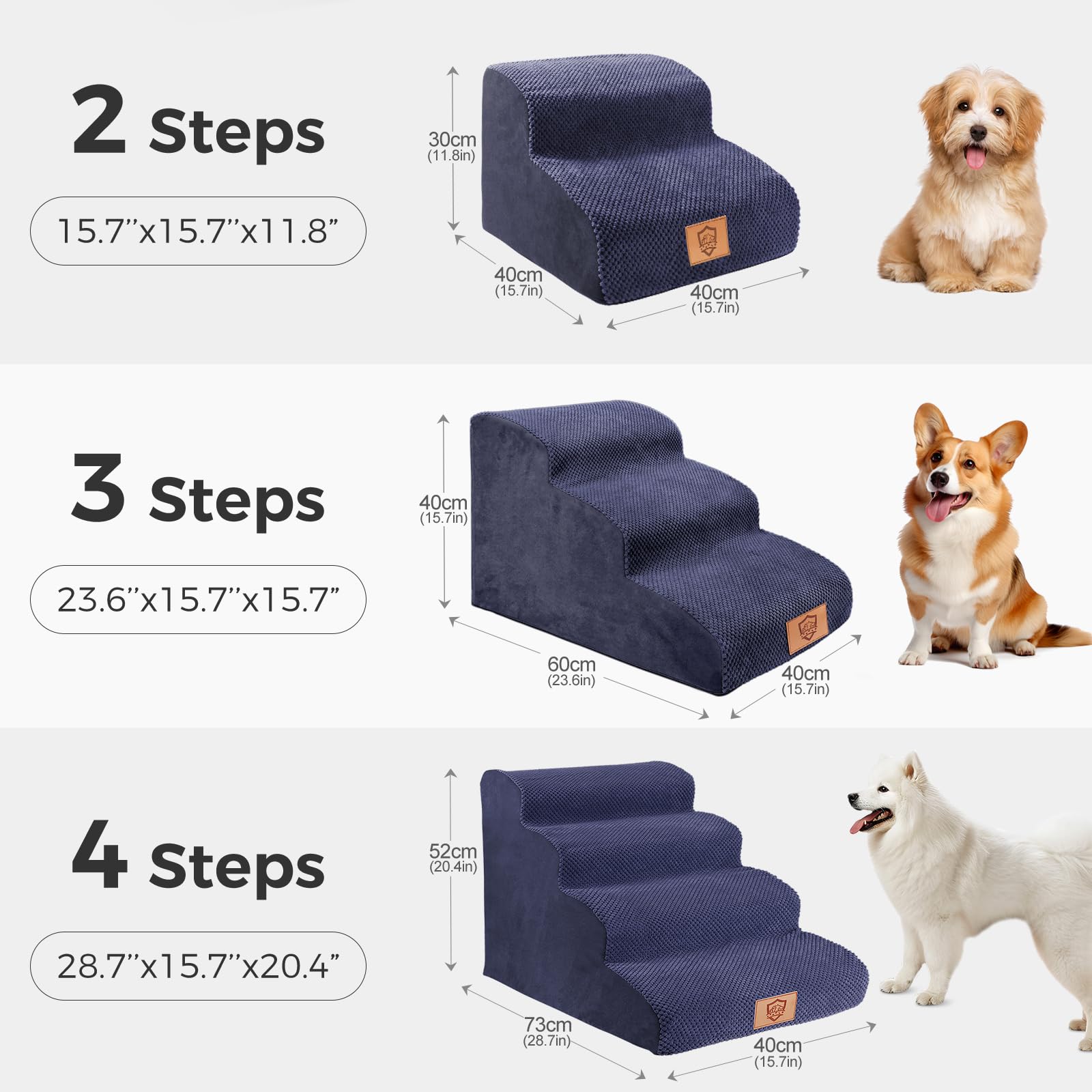 2 Steps

15.7’’x15.7’’x11.8”

30cm
(11.8in)

40cm
(15.7in)

40cm
(15.7in)

3 Steps

23.6’’x15.7’’x15.7”

40cm
(15.7in)

60cm
(23.6in)

40cm
(15.7in)

4 Steps

28.7’’x15.7’’x20.4”

52cm
(20.4in)

73cm
(28.7in)

40cm
(15.7in)