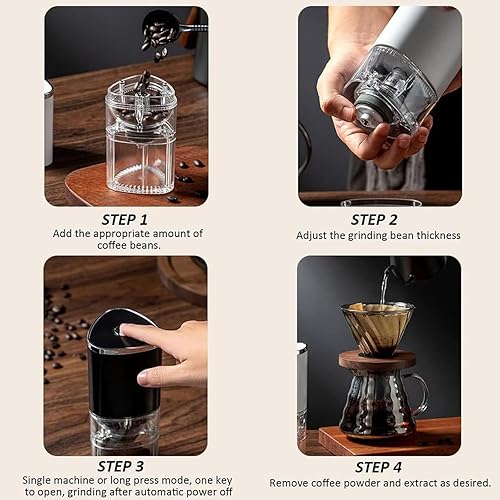 STEP 1
Add the appropriate amount of coffee beans.

STEP 2
Adjust the grinding bean thickness

STEP 3
Single machine or long press mode, one key to open, grinding after automatic power off

STEP 4
Remove coffee powder and extract as desired.